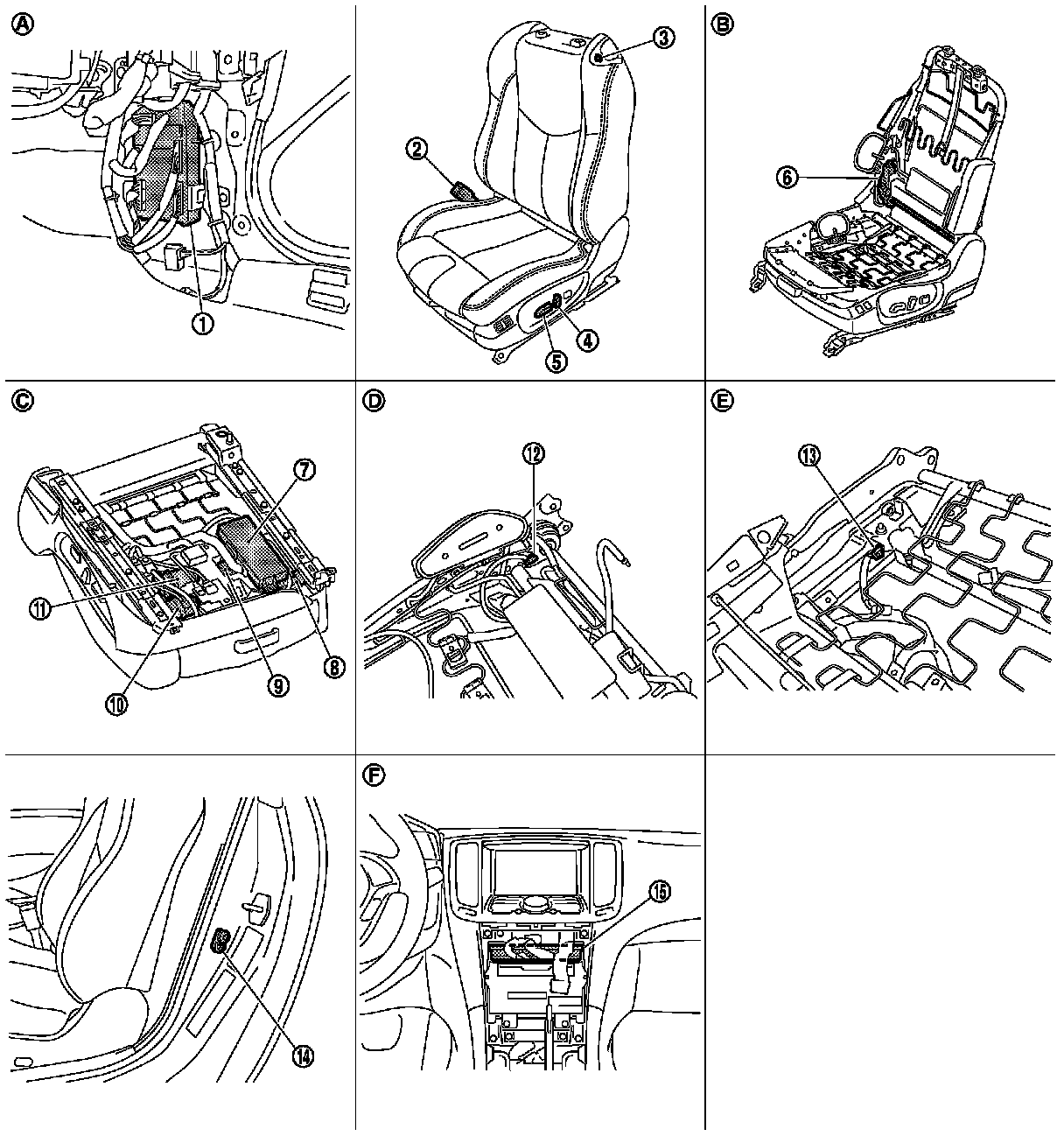 A
1
2
3
4
5
B
6
C
7
8
9
10
11
D
12
E
13
14
F
15