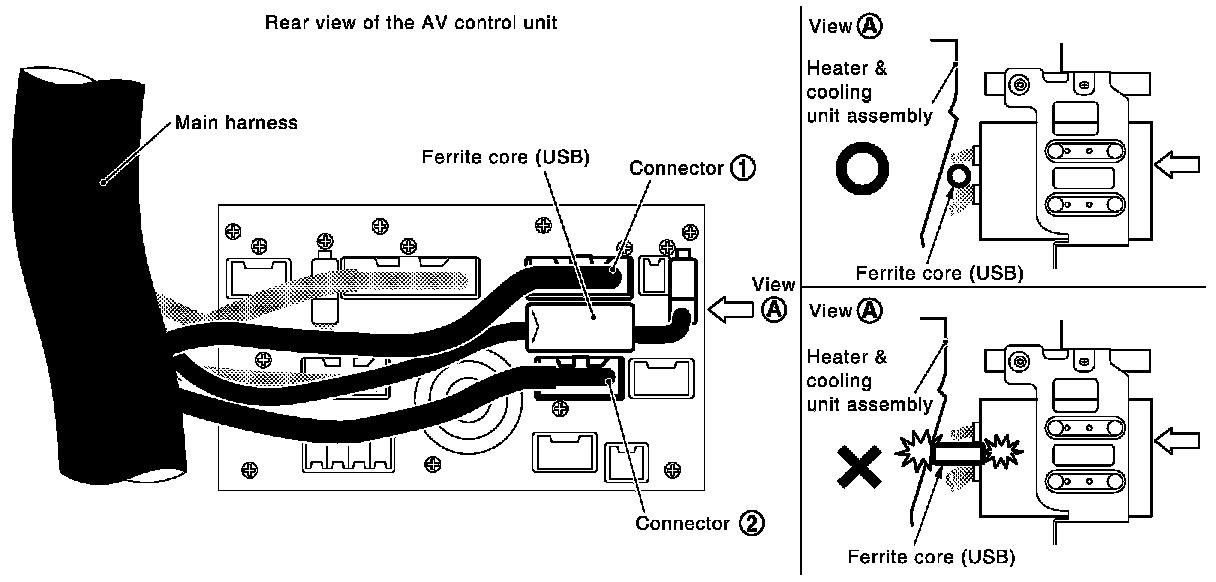 Rear view of the AV control unit

Main harness

Ferrite core (USB)

Connector ①

View Ⓐ

Connector ②

View Ⓐ

Heater & cooling unit assembly

Ferrite core (USB)

View Ⓐ

Heater & cooling unit assembly

Ferrite core (USB)