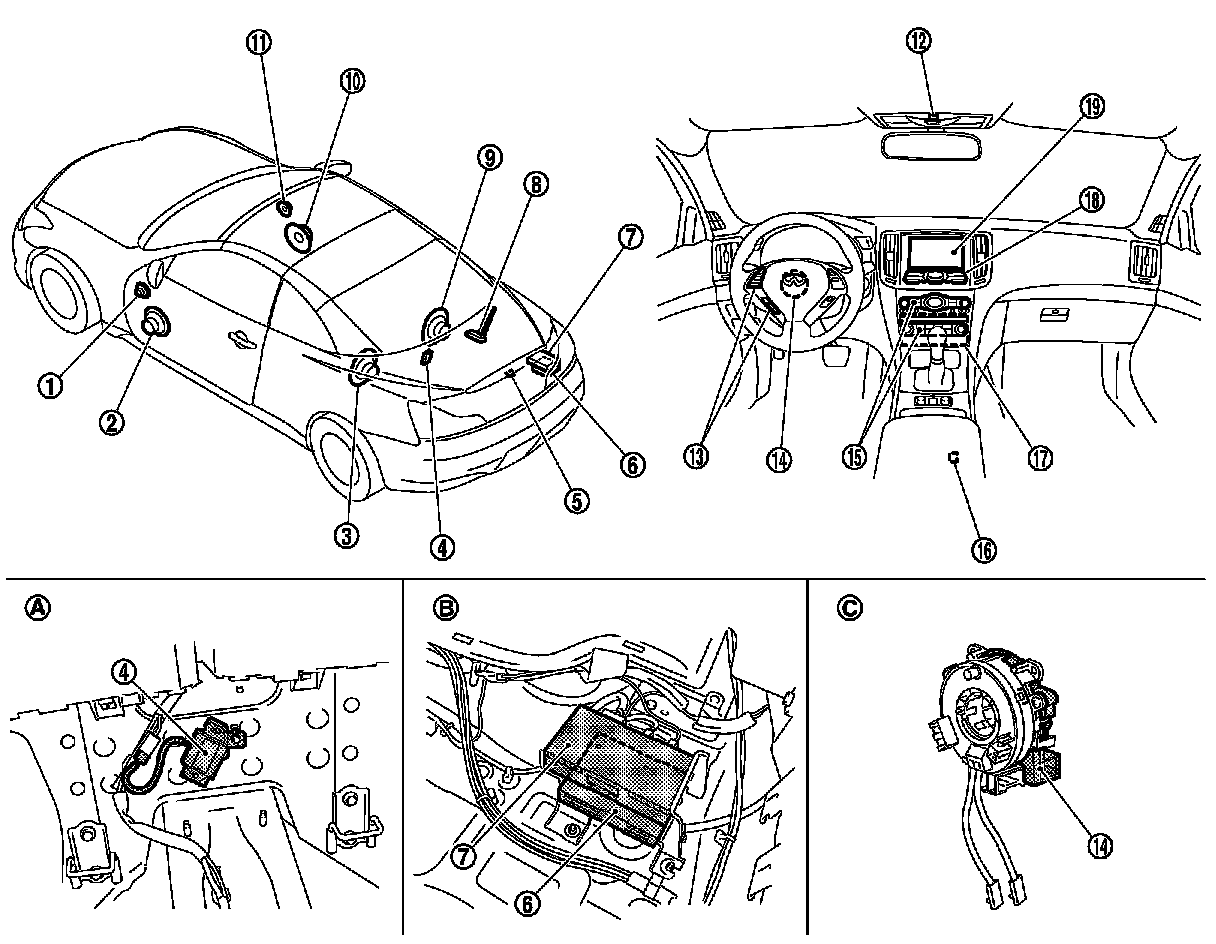 11
10
9
8
7
1
2
3
4
5
6
12
19
18
13
14
15
17
16
A
4
B
7
6
C
14