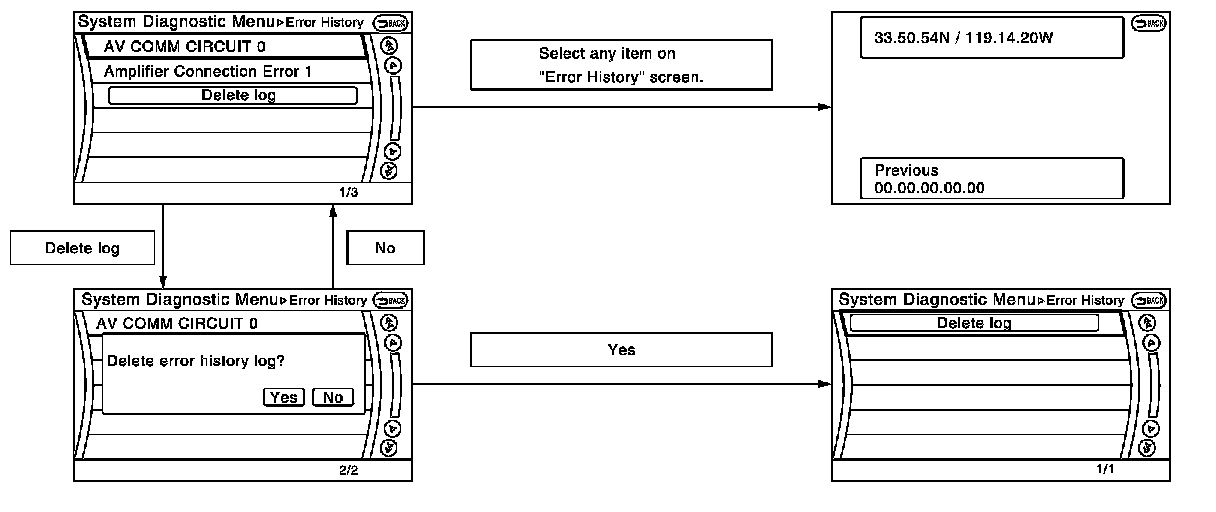 System Diagnostic Menu▸Error History BACK

AV COMM CIRCUIT 0

Amplifier Connection Error 1

Delete log

1/3

Select any item on "Error History" screen.

BACK

33.50.54N / 119.14.20W

Previous
00.00.00.00.00

Delete log

No

System Diagnostic Menu▸Error History BACK

AV COMM CIRCUIT 0

Delete error history log?

Yes No

2/2

Yes

System Diagnostic Menu▸Error History BACK

Delete log

1/1