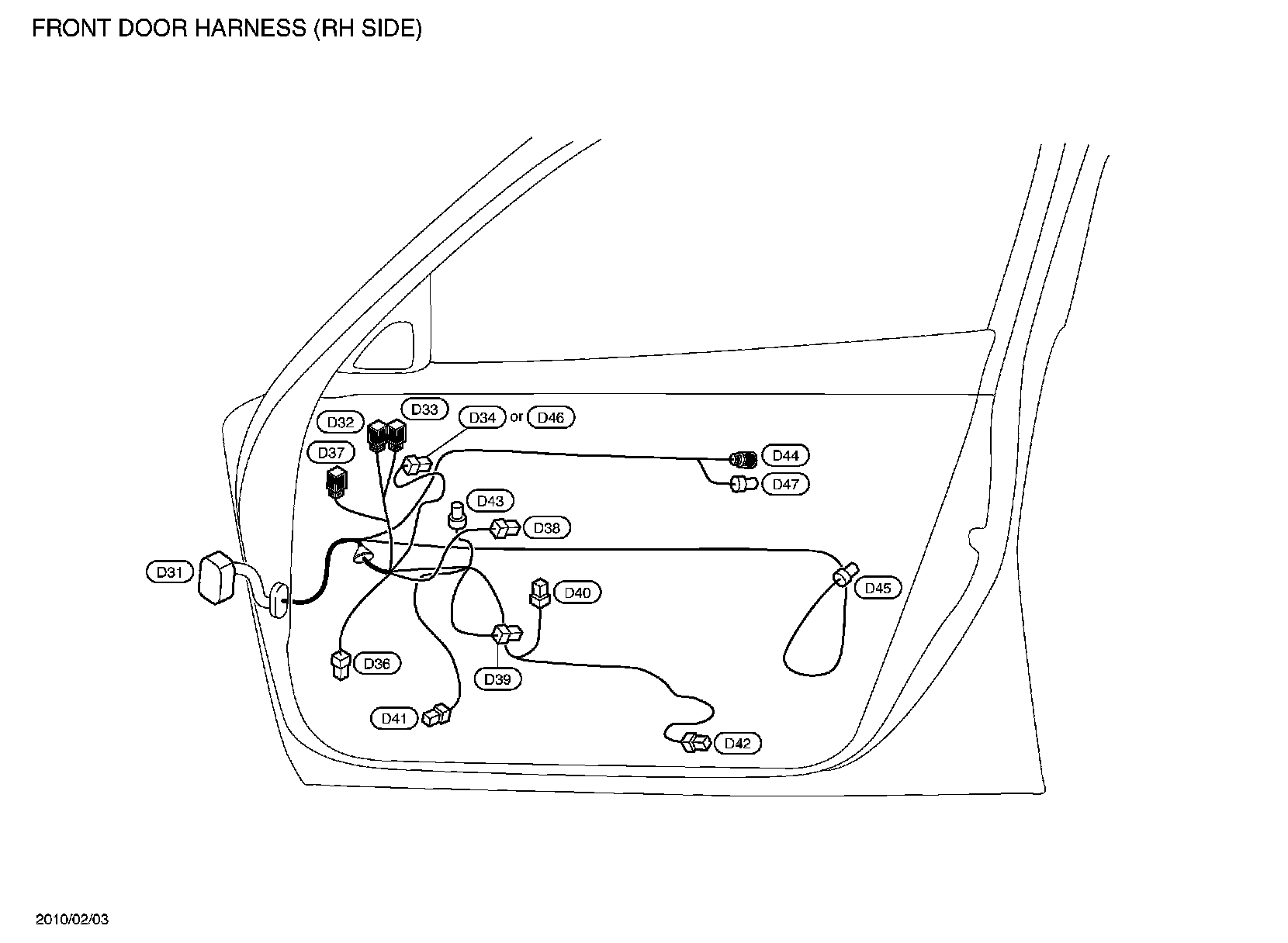 FRONT DOOR HARNESS (RH SIDE)

D33
D32
D34 or D46
D37
D44
D47
D43
D38
D31
D45
D40
D36
D39
D41
D42

2010/02/03