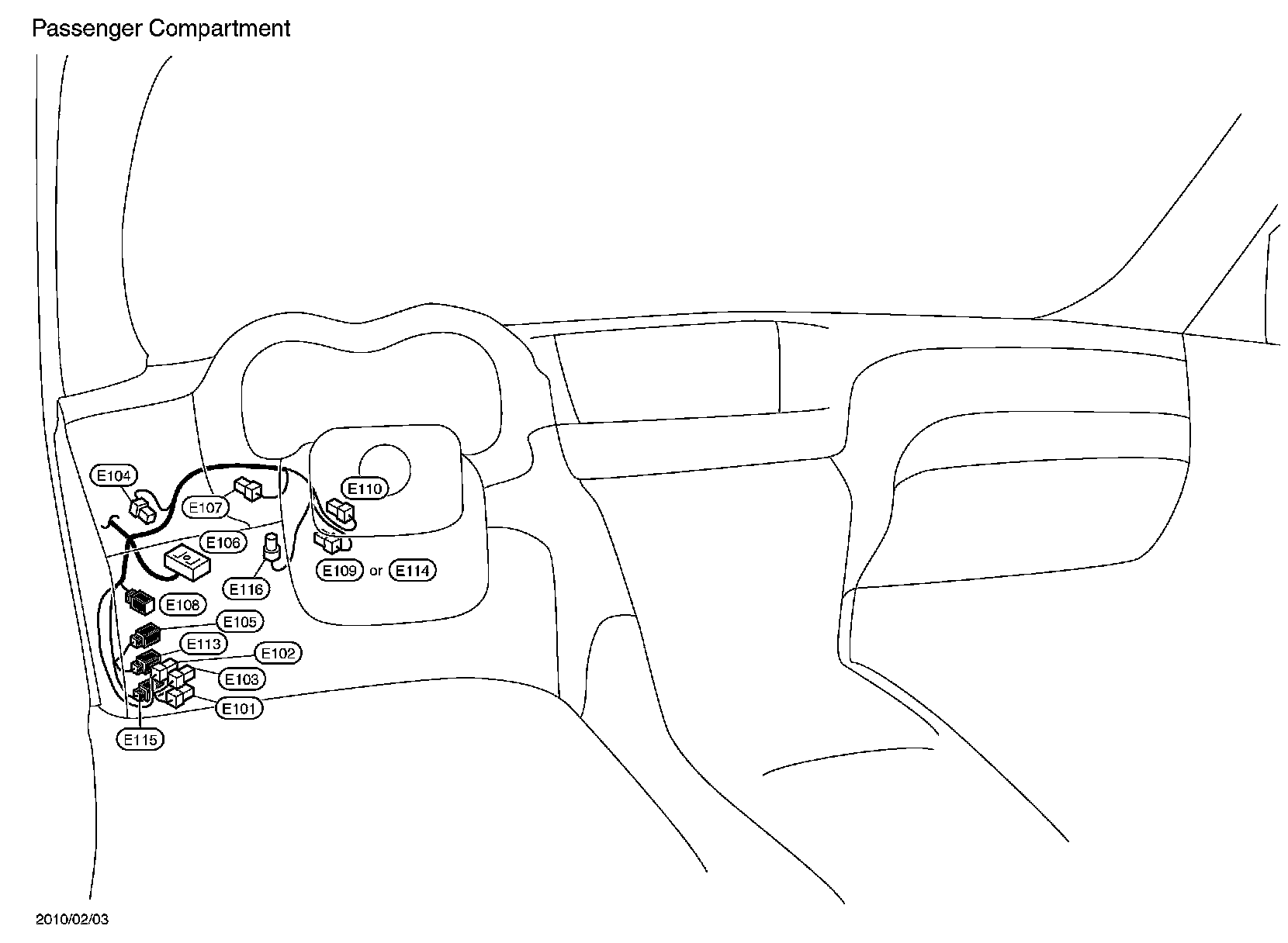 Passenger Compartment

E104

E107

E110

E106

E109 or E114

E116

E108

E105

E113

E102

E103

E101

E115

2010/02/03