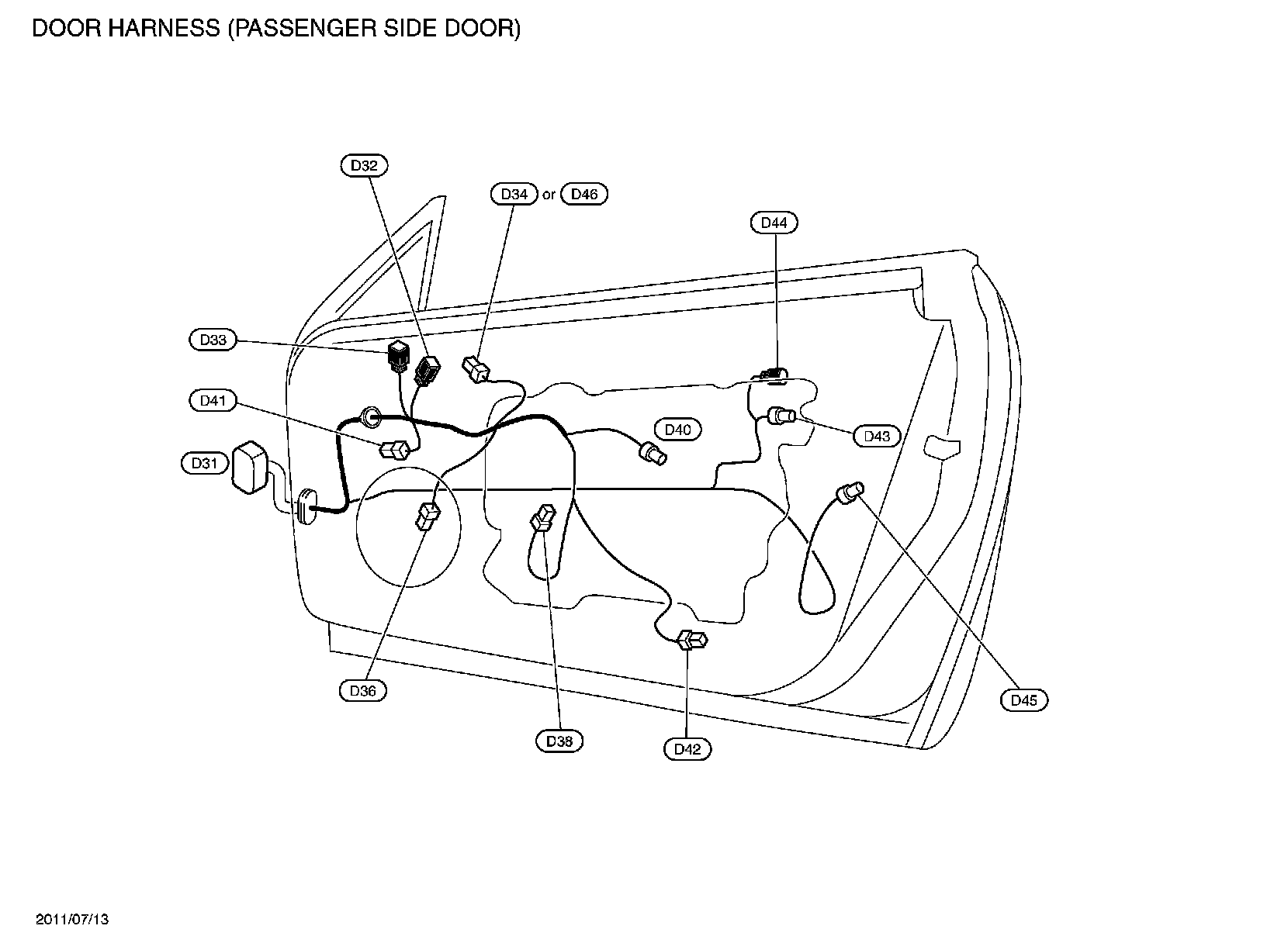 DOOR HARNESS (PASSENGER SIDE DOOR)

D32

D34 or D46

D44

D33

D41

D40

D43

D31

D36

D38

D42

D45

2011/07/13