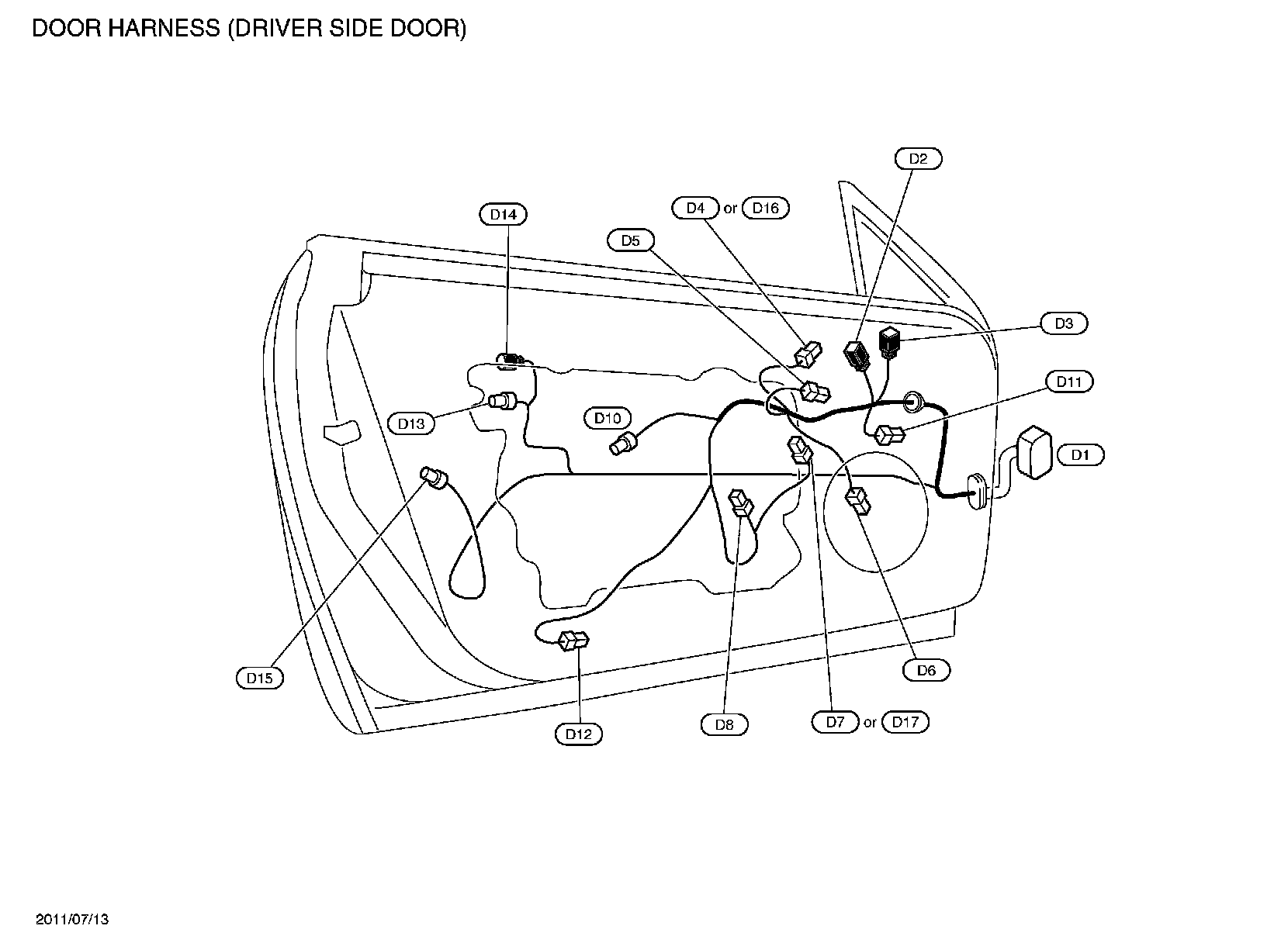 DOOR HARNESS (DRIVER SIDE DOOR)

D2

D14

D4 or D16

D5

D3

D11

D13

D10

D1

D15

D6

D12

D8

D7 or D17

2011/07/13