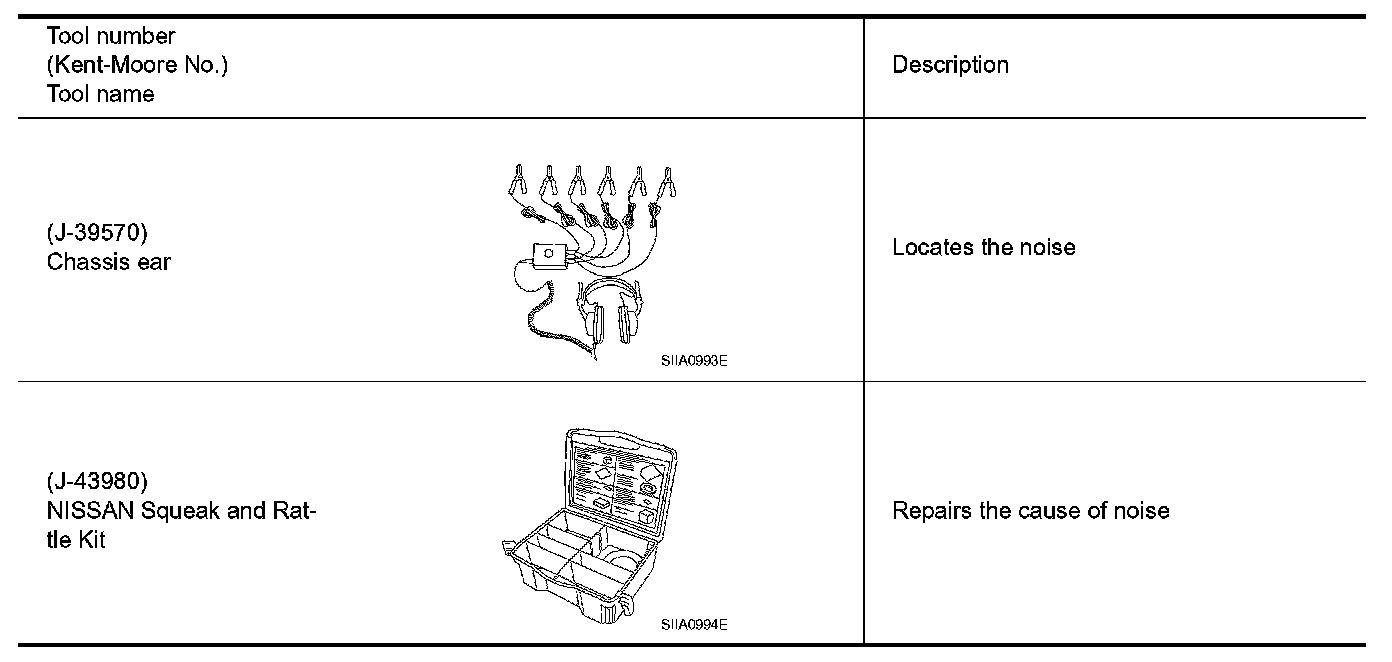 | Tool number (Kent-Moore No.) Tool name | Description |
|---|---|
| (J-39570) Chassis ear SIIA0993E | Locates the noise |
| (J-43980) NISSAN Squeak and Rattle Kit SIIA0994E | Repairs the cause of noise |