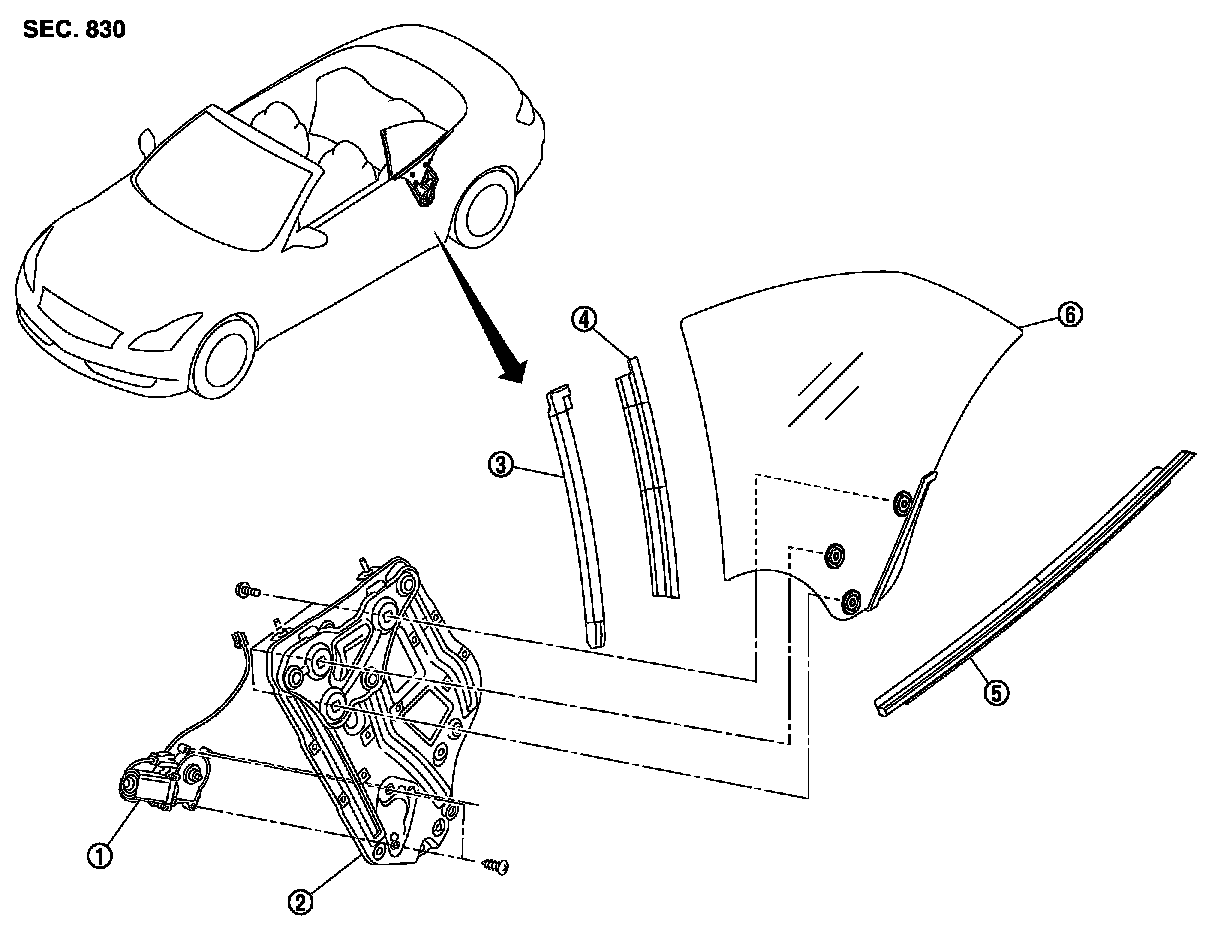 SEC. 830

④

⑥

③

⑤

①

②