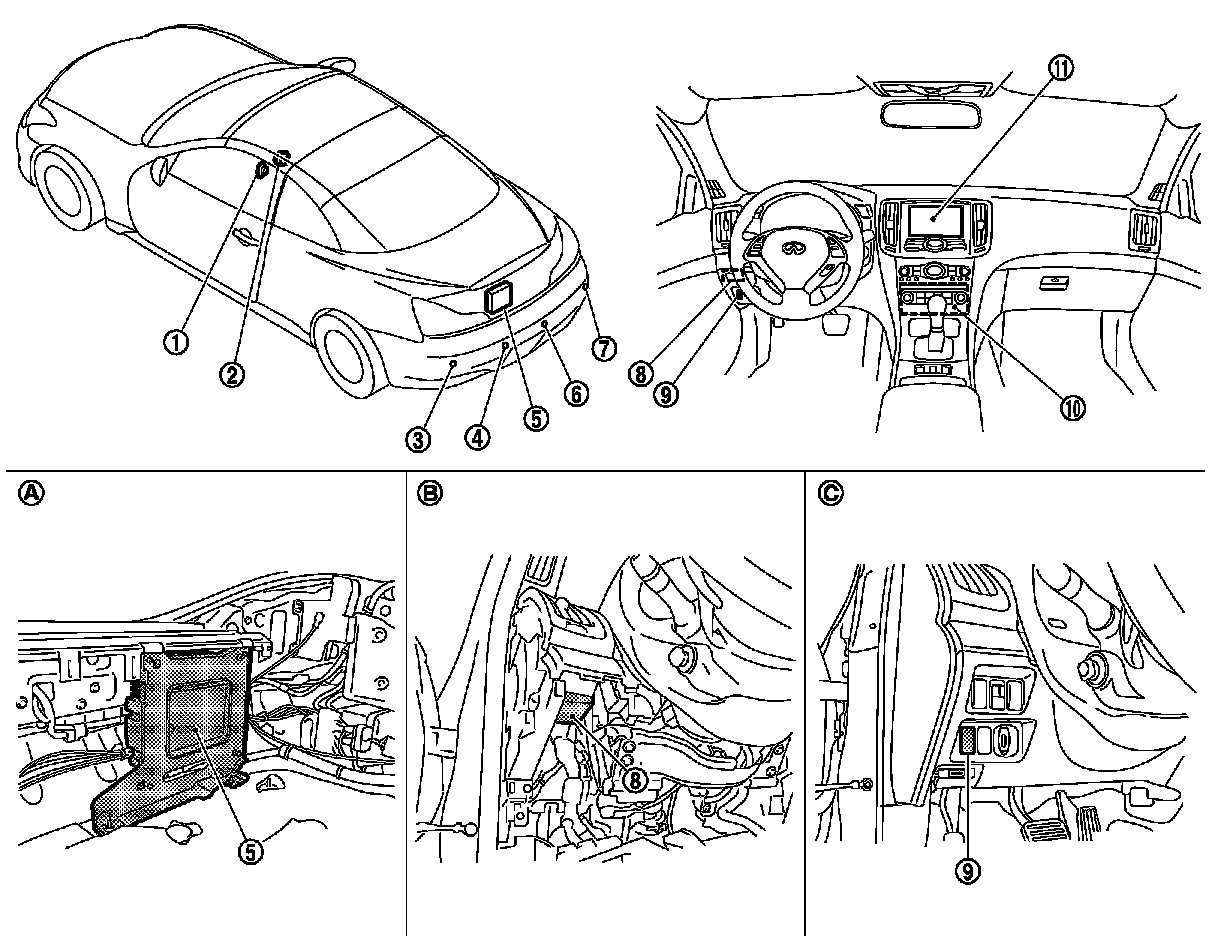 1
2
3
4
5
6
7
8
9
10
11
A
5
B
8
C
9