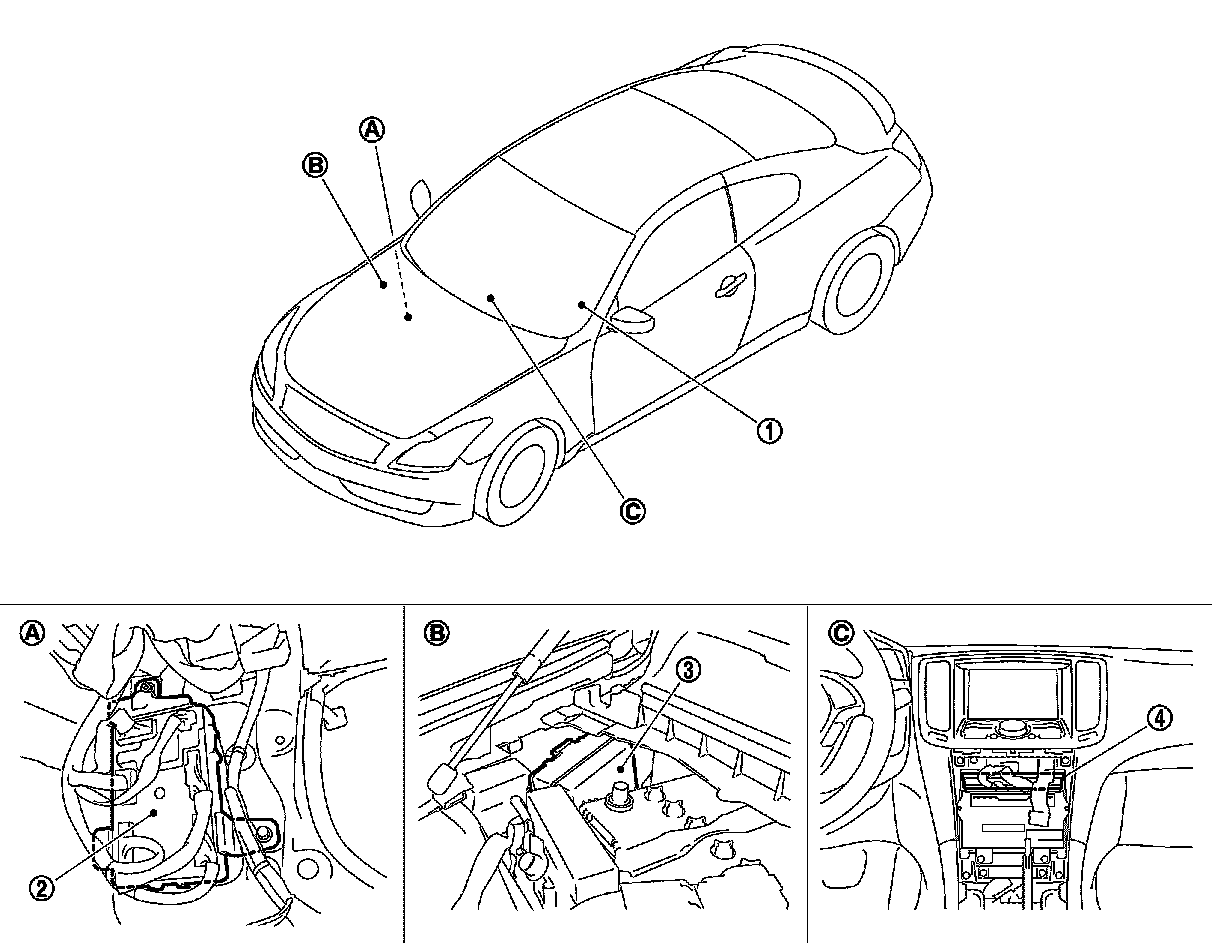 A
B
1
C

A
2

B
3

C
4