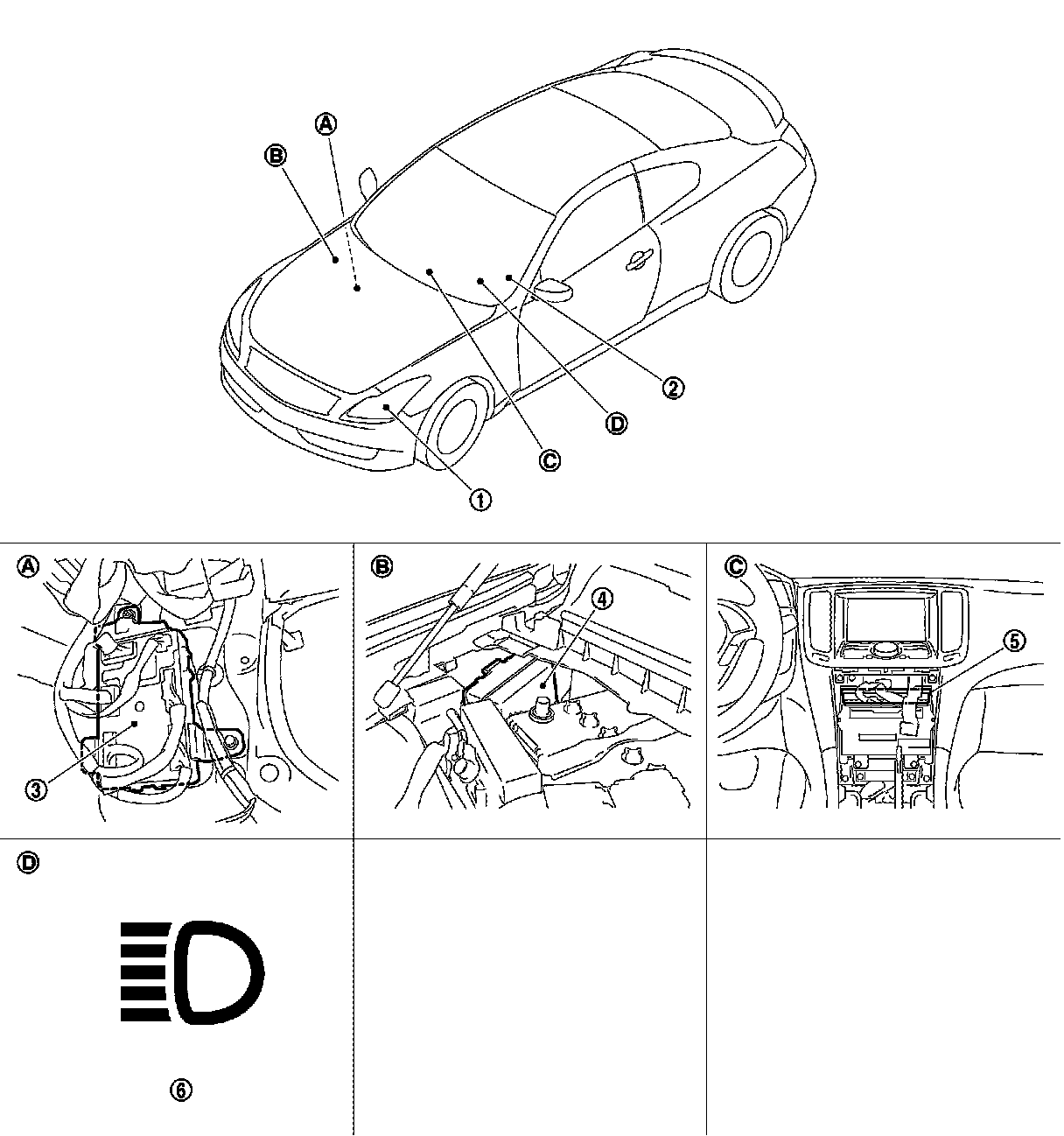 A
B
2
D
C
1

A
3

B
4

C
5

D
6