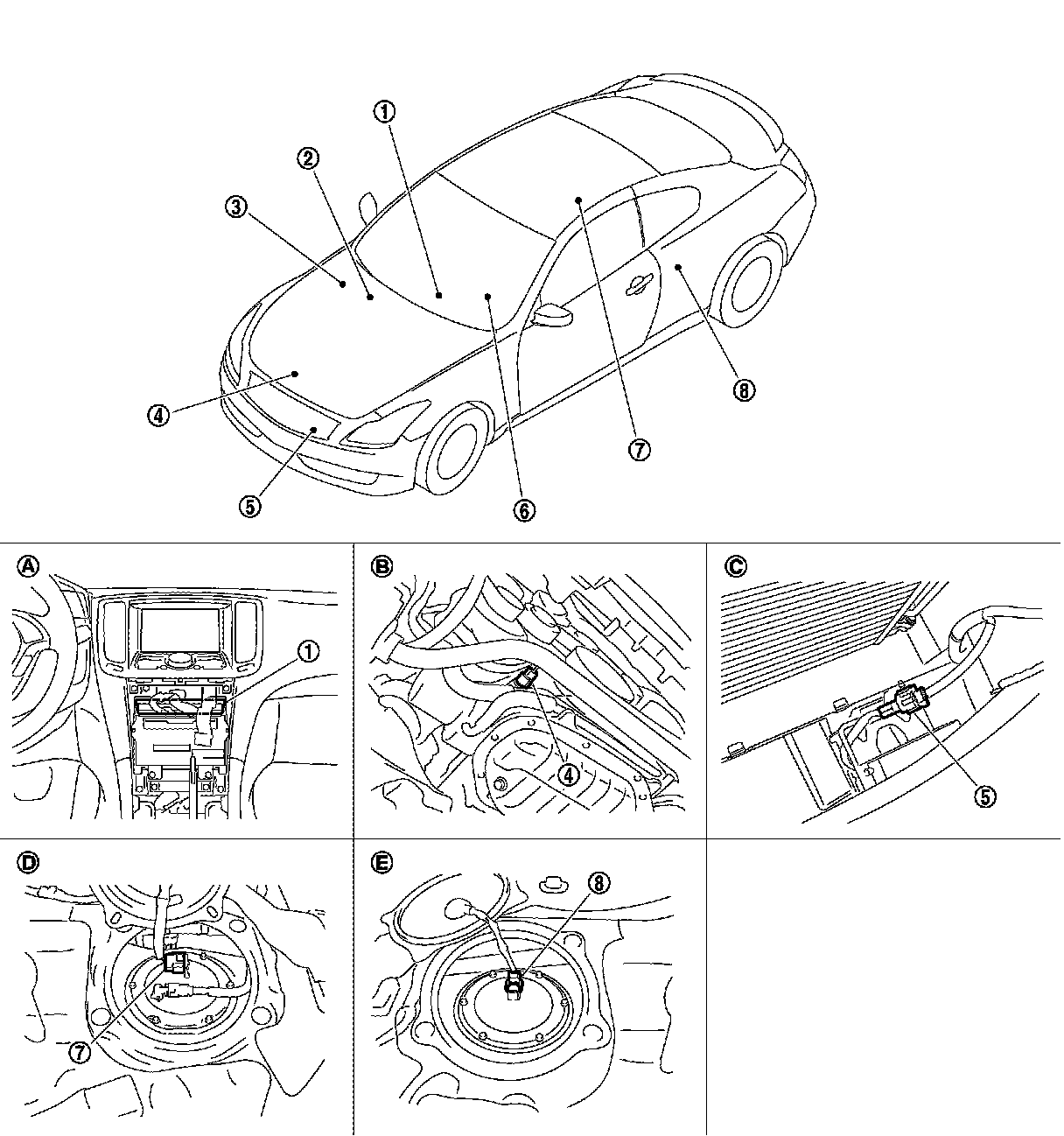 ①
②
③
④
⑤
⑥
⑦
⑧

Ⓐ
①

Ⓑ
④

Ⓒ
⑤

Ⓓ
⑦

Ⓔ
⑧