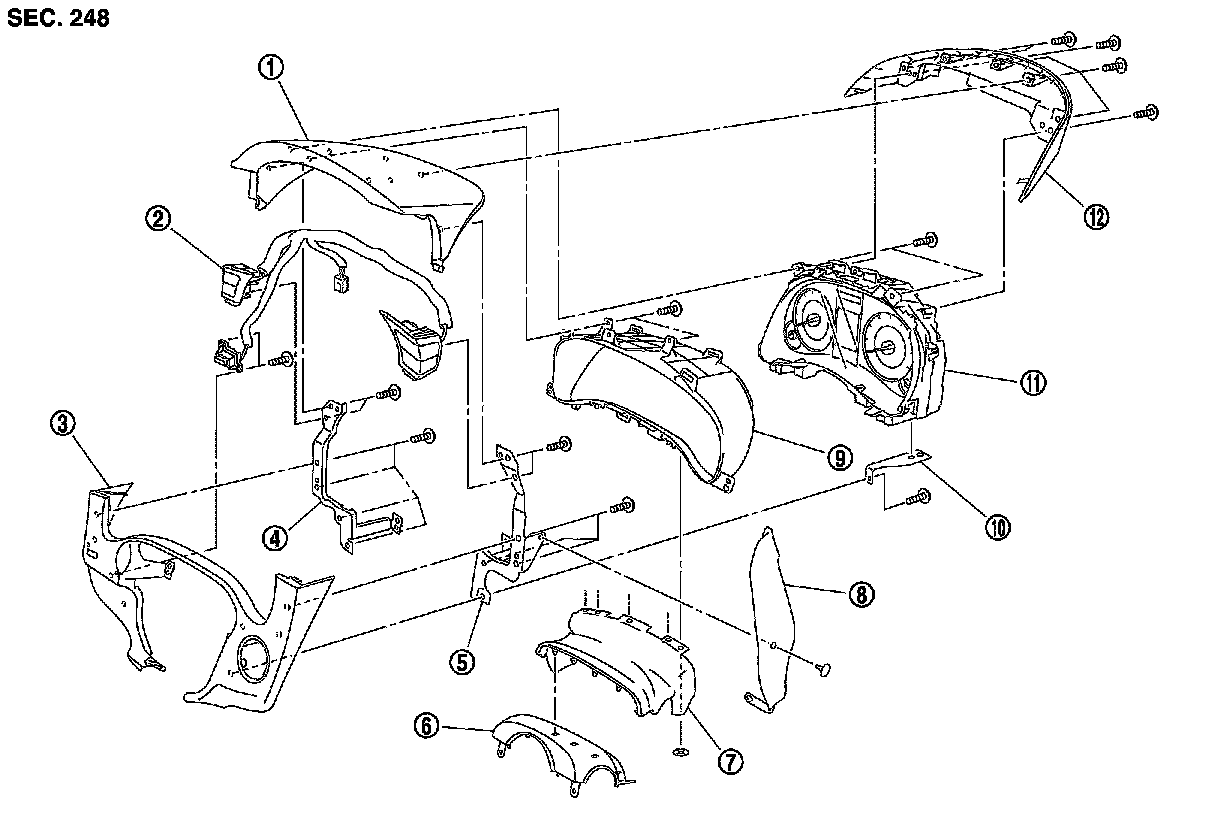 SEC. 248

①
②
③
④
⑤
⑥
⑦
⑧
⑨
⑩
⑪
⑫