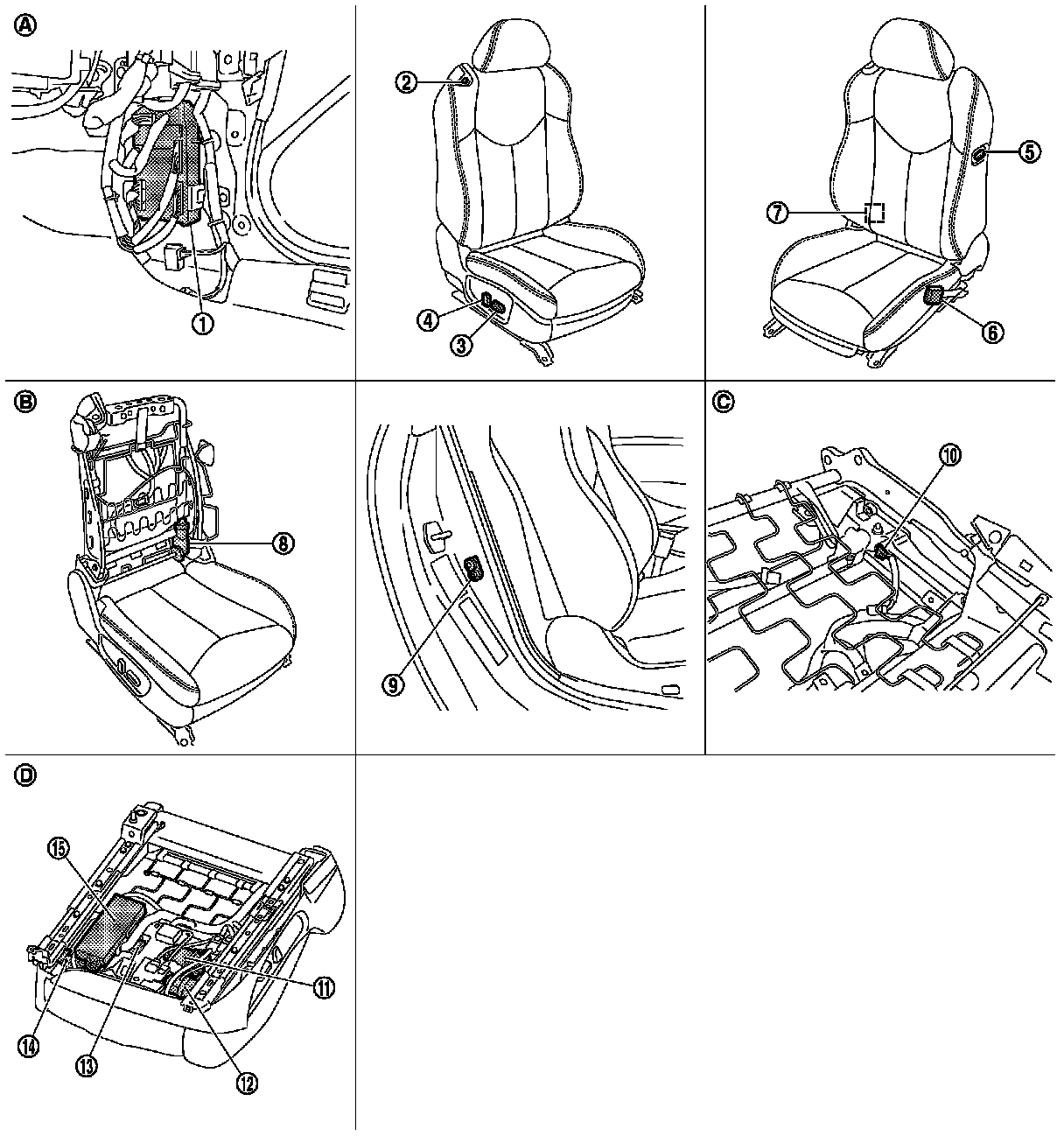 A
1
2
4
3
5
7
6
B
8
9
C
10
D
15
11
14
13
12