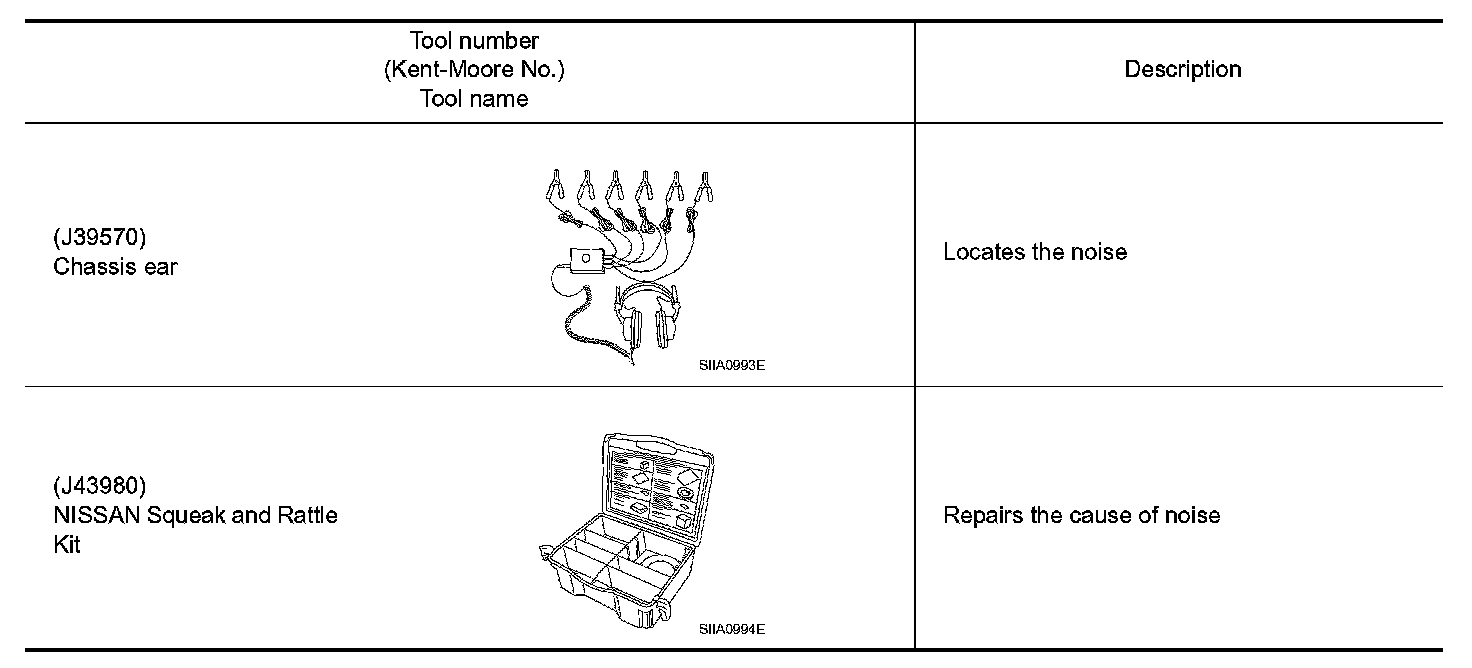 | Tool number (Kent-Moore No.) Tool name | Description |
|---|---|
| (J39570) Chassis ear SIIA0993E | Locates the noise |
| (J43980) NISSAN Squeak and Rattle Kit SIIA0994E | Repairs the cause of noise |