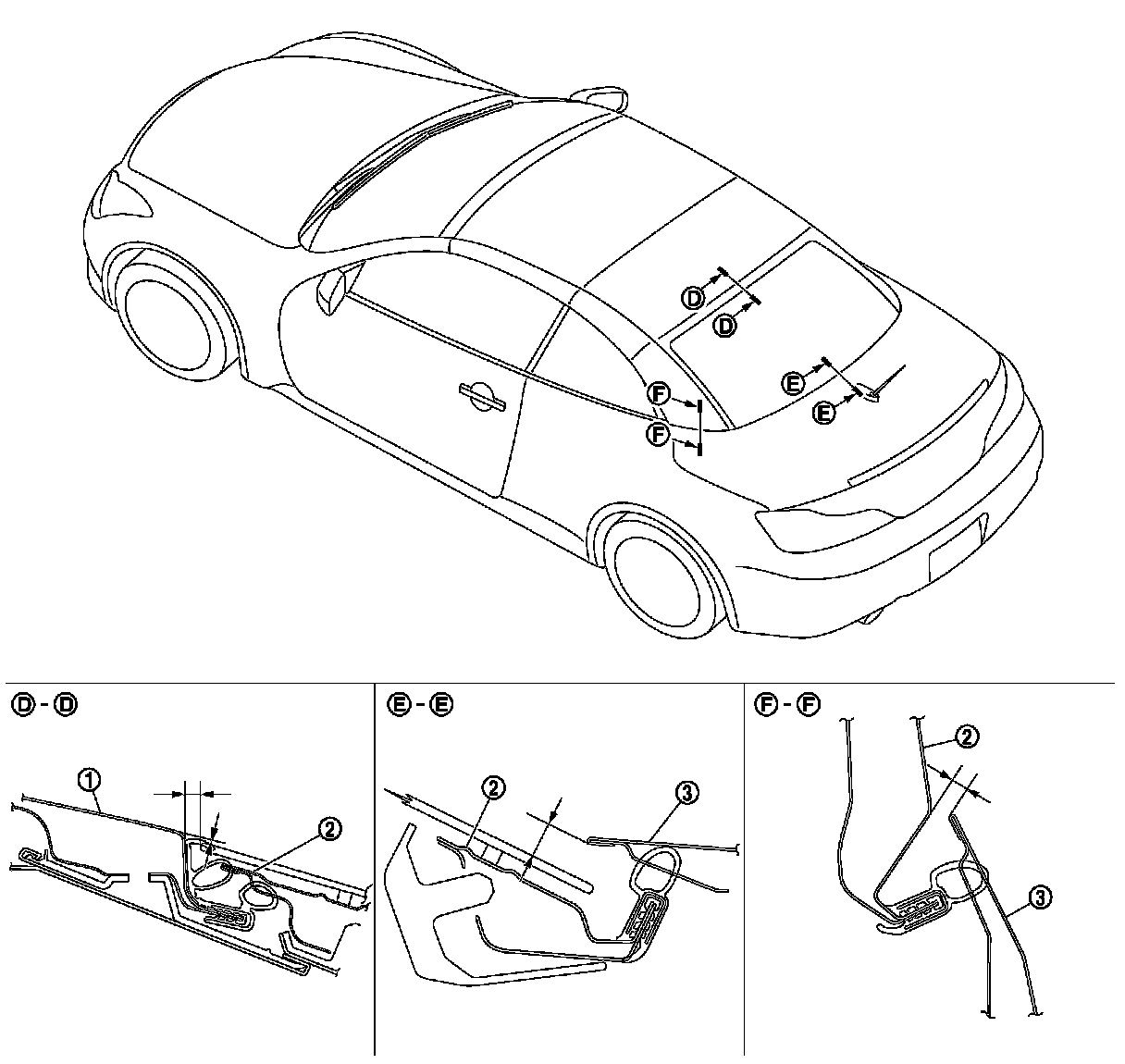 D
D
E
E
F
F

D - D
1
2

E - E
2
3

F - F
2
3