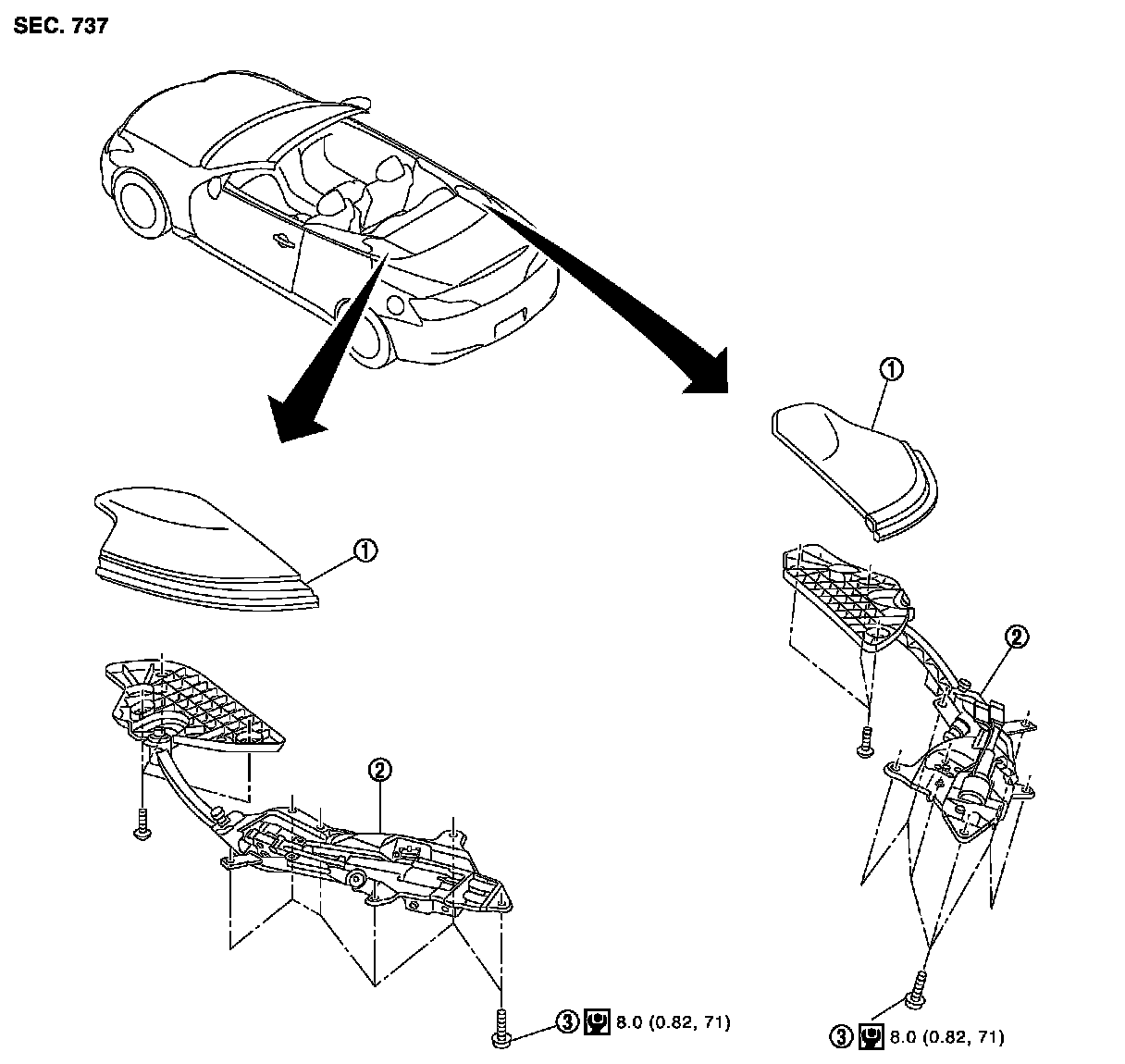 SEC. 737

①

①

②

②

③ 8.0 (0.82, 71)

③ 8.0 (0.82, 71)