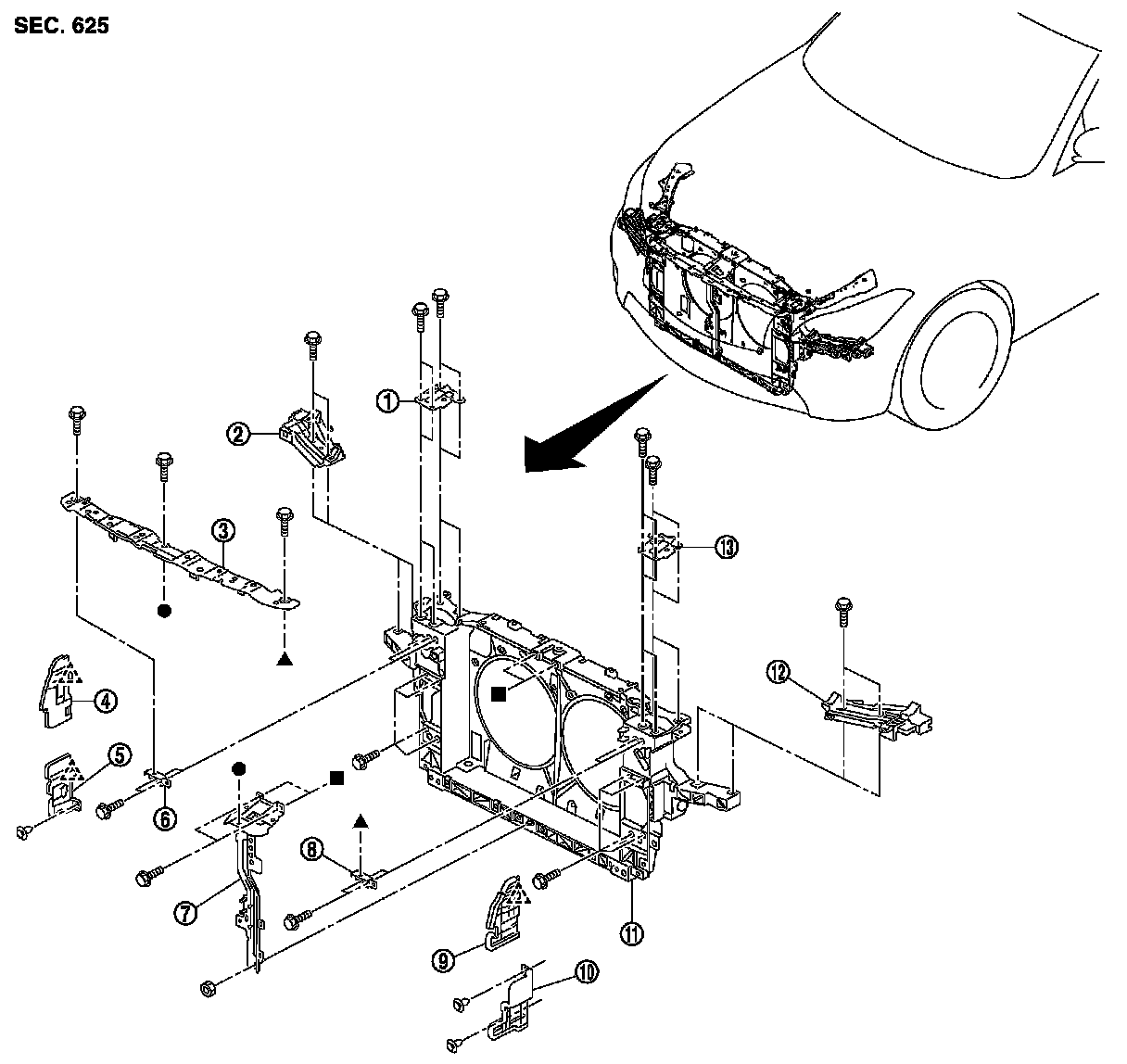 SEC. 625

1
2
3
4
5
6
7
8
9
10
11
12
13