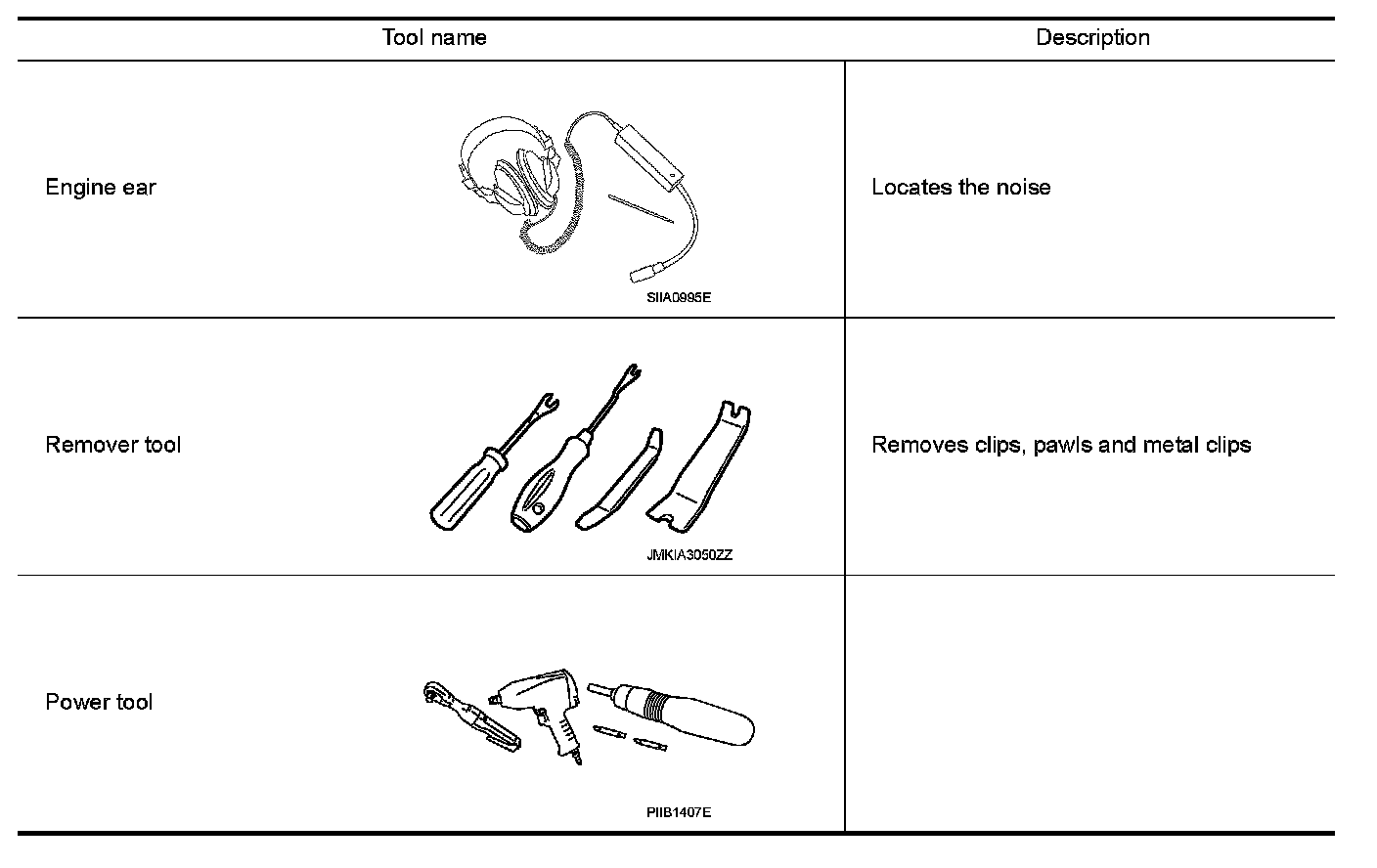 | Tool name | Description |
|---|---|
| Engine ear SIIA0995E | Locates the noise |
| Remover tool JMKIA3050ZZ | Removes clips, pawls and metal clips |
| Power tool PIIB1407E | |