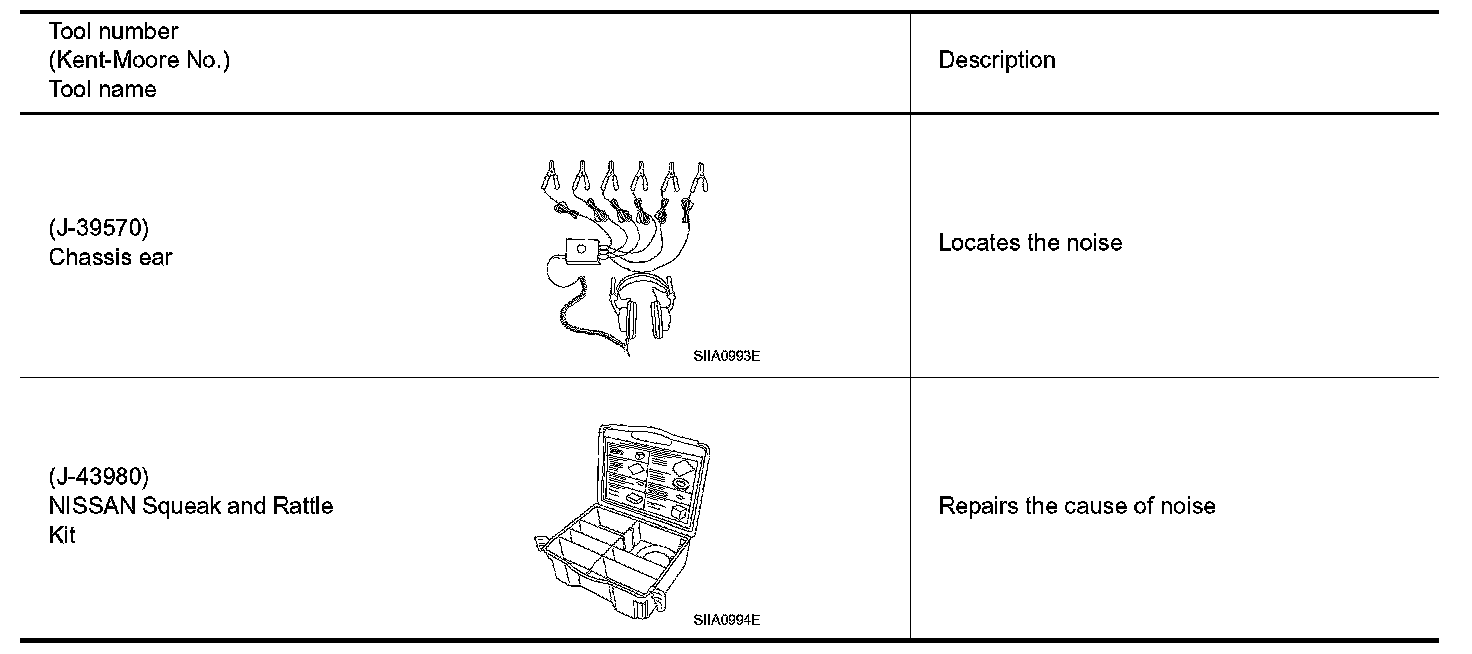 | Tool number (Kent-Moore No.) Tool name | Description |
|---|---|
| (J-39570) Chassis ear SIIA0993E | Locates the noise |
| (J-43980) NISSAN Squeak and Rattle Kit SIIA0994E | Repairs the cause of noise |