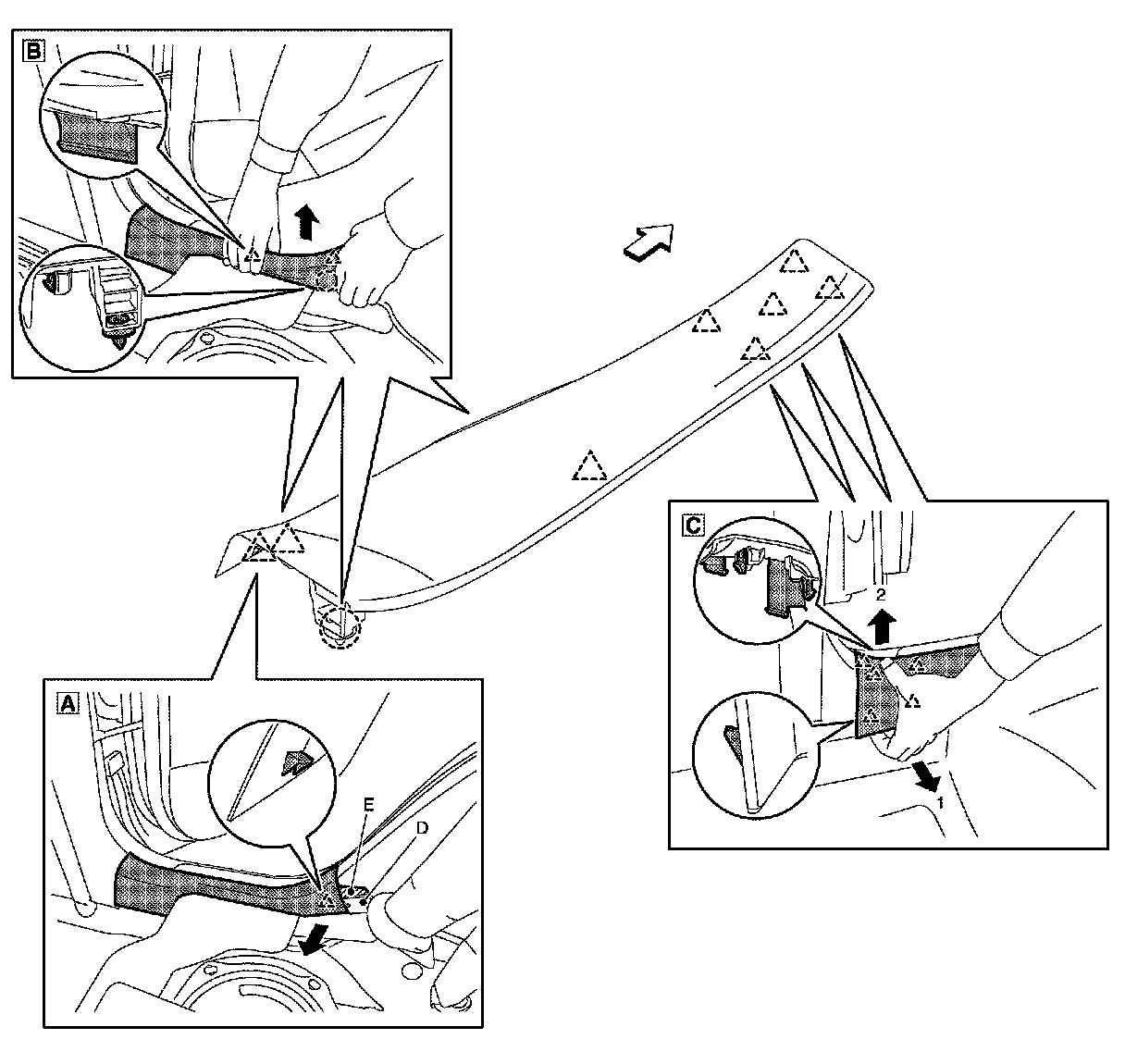 B

C

2

1

A

E

D