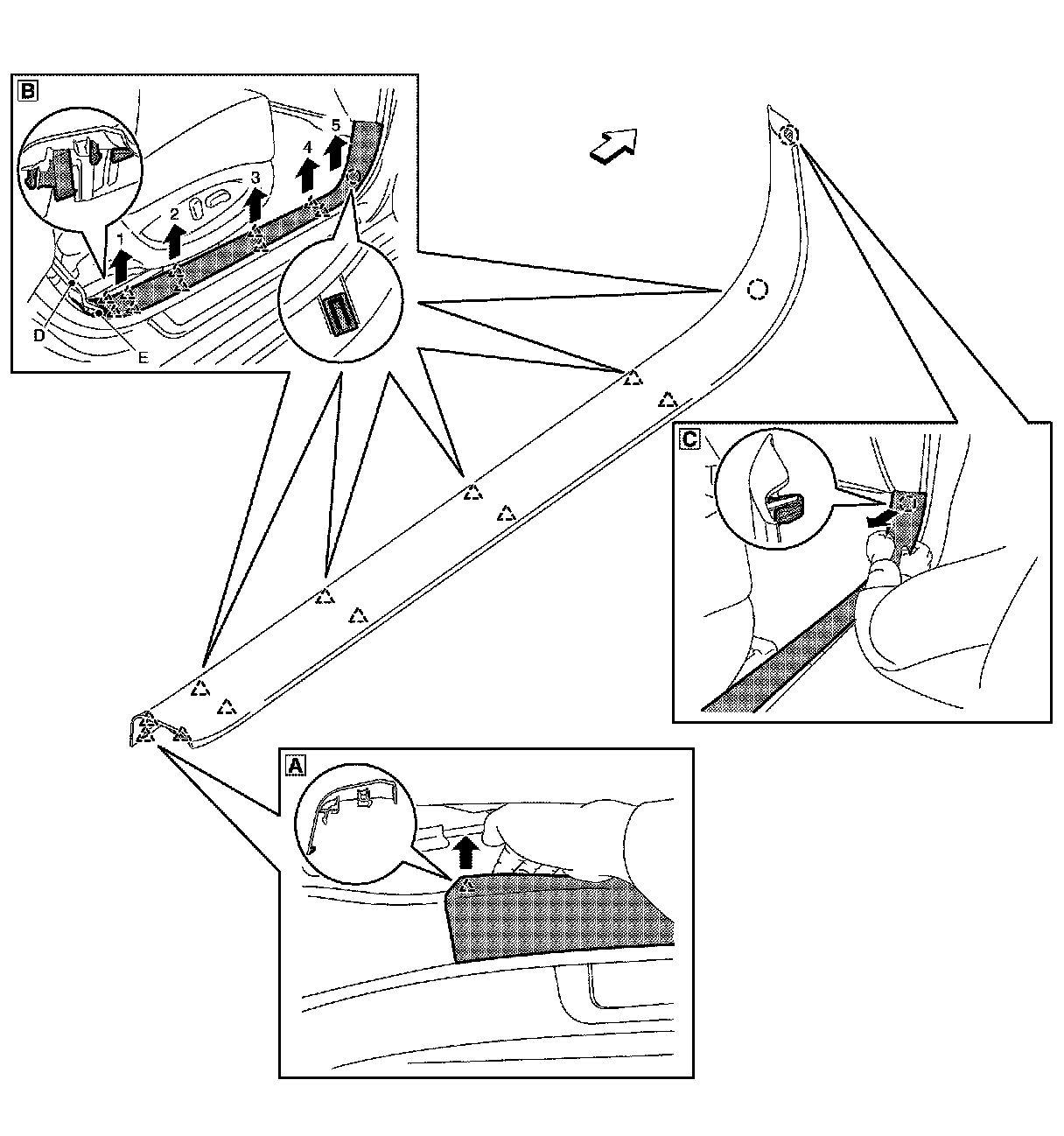 B
1
2
3
4
5
D
E
C
A