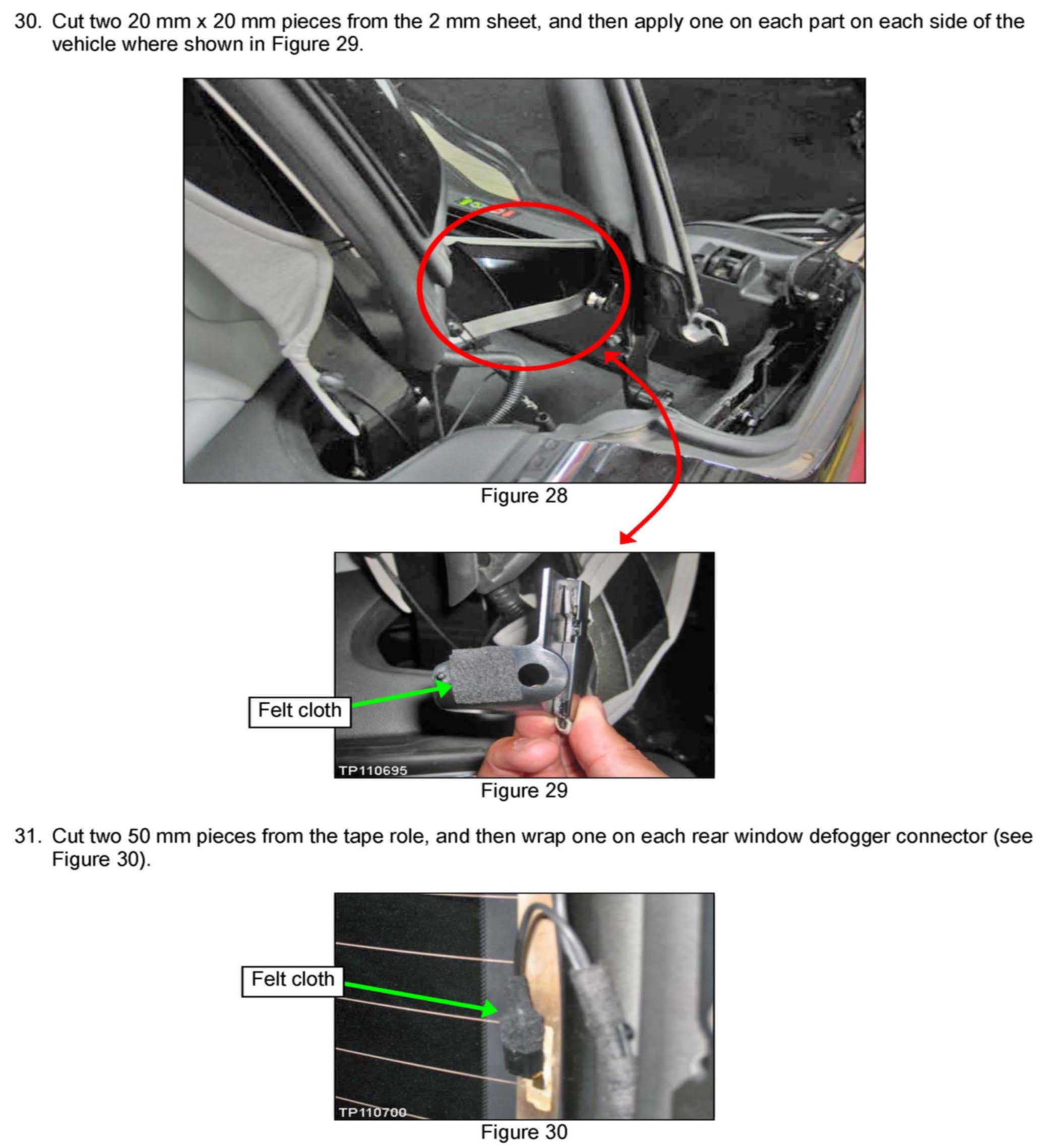 30. Cut two 20 mm x 20 mm pieces from the 2 mm sheet, and then apply one on each part on each side of the vehicle where shown in Figure 29.

Figure 28

Felt cloth

TP110695

Figure 29

31. Cut two 50 mm pieces from the tape role, and then wrap one on each rear window defogger connector (see Figure 30).

Felt cloth

TP110700

Figure 30