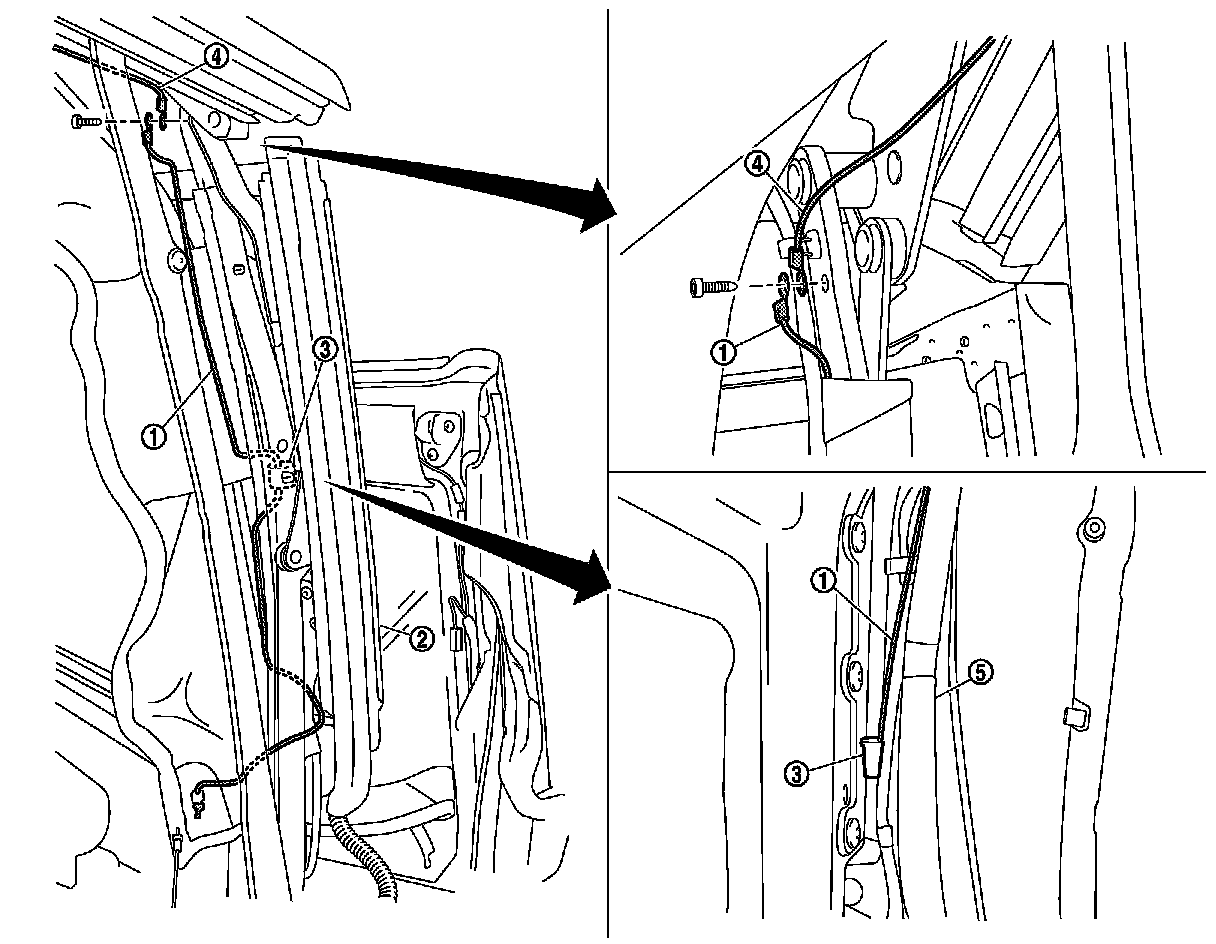 ④
③
①
②
④
①
①
⑤
③