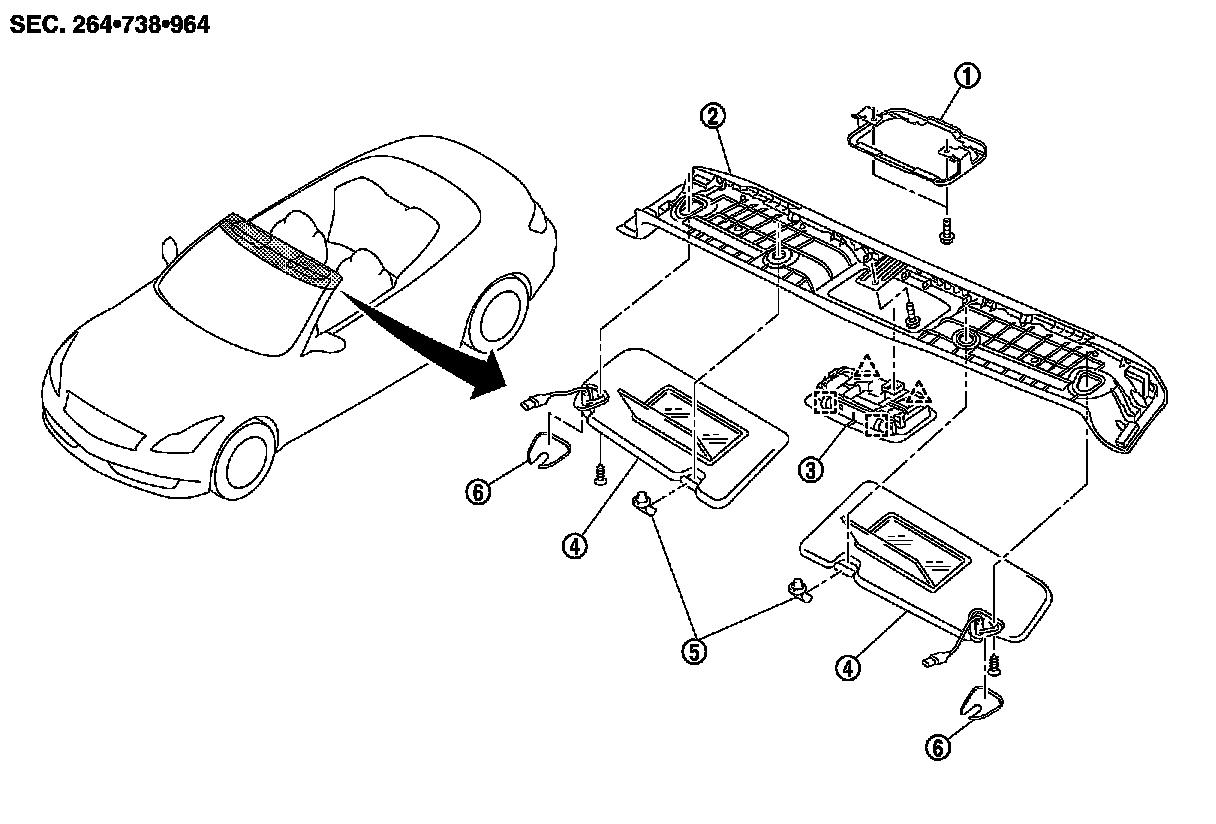 SEC. 264•738•964

①
②
③
④
⑤
⑥
④
⑥