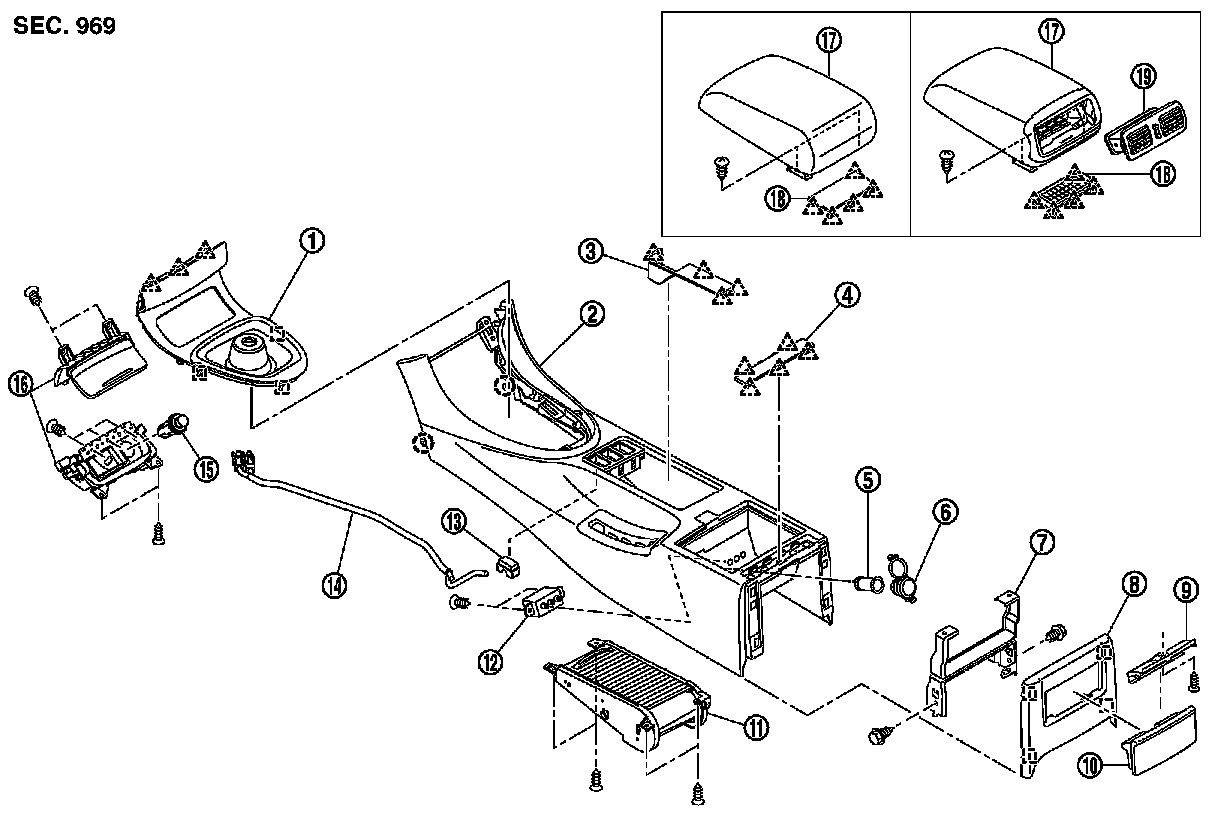 SEC. 969

17
18
17
19
18
1
2
3
4
5
6
7
8
9
10
11
12
13
14
15
16