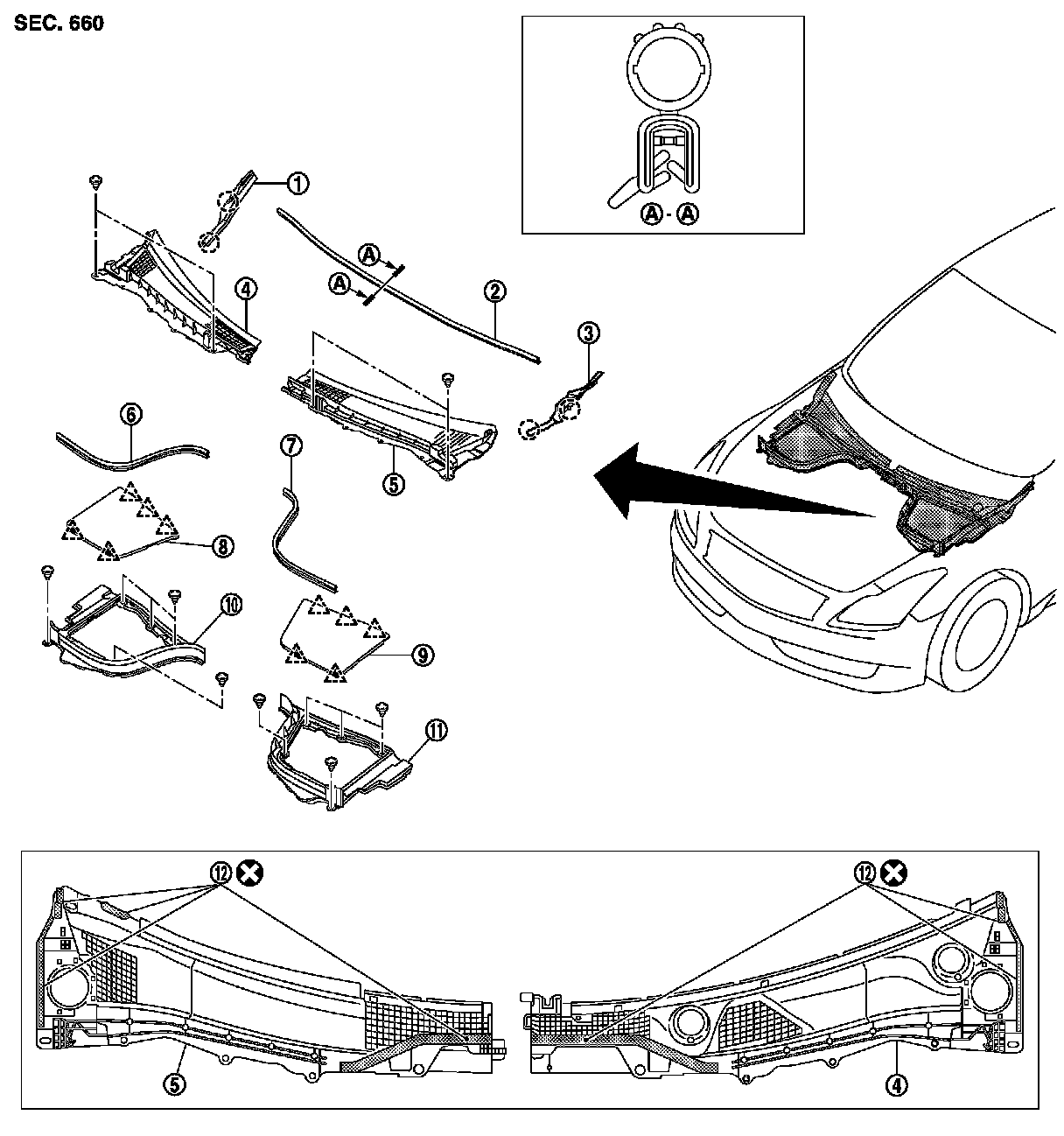 SEC. 660

A - A

1
A
A
2
3
4
5
6
7
8
9
10
11

12
12
5
4