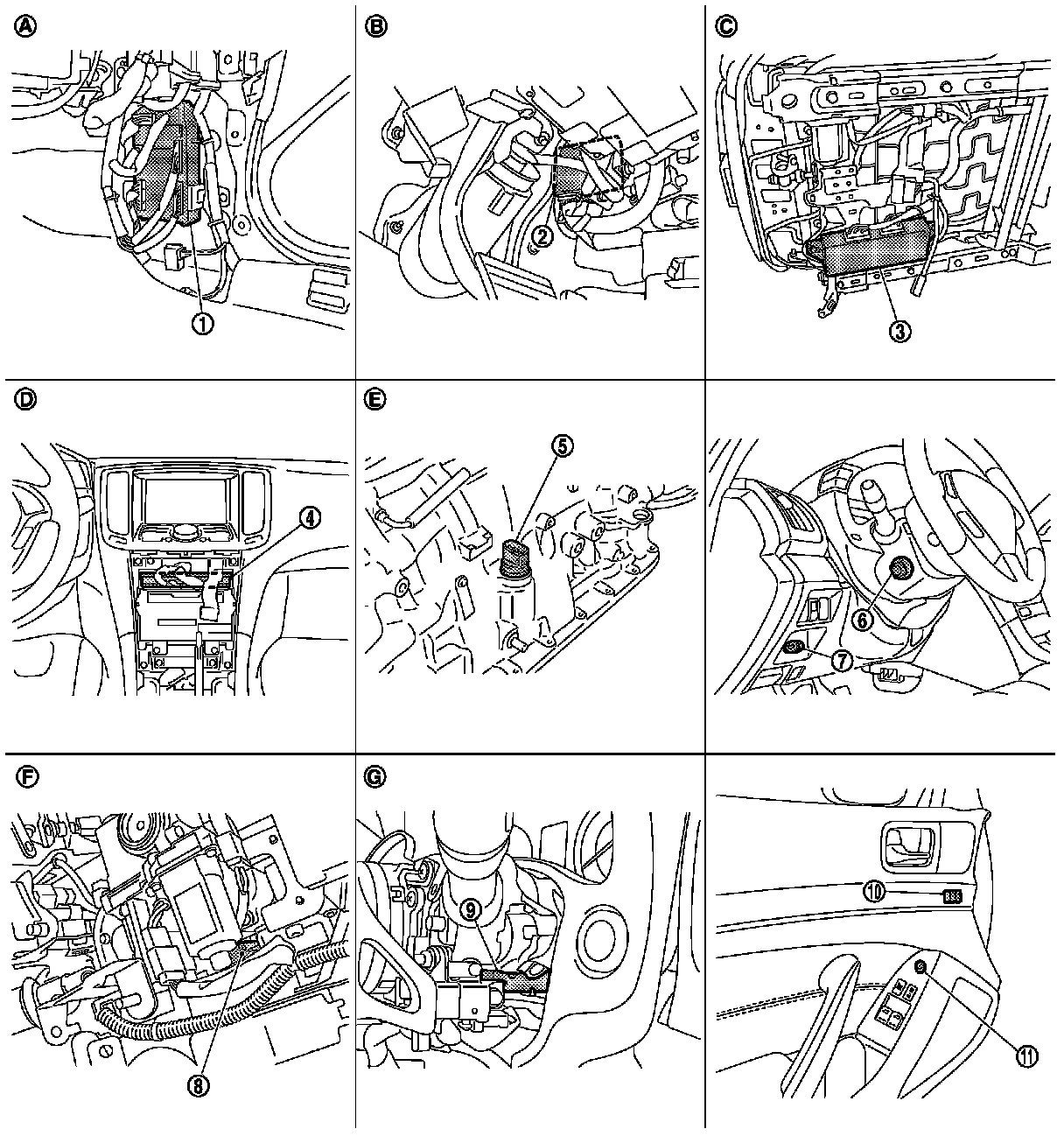 A
1

B
2

C
3

D
4

E
5

6
7

F
8

G
9

10
11