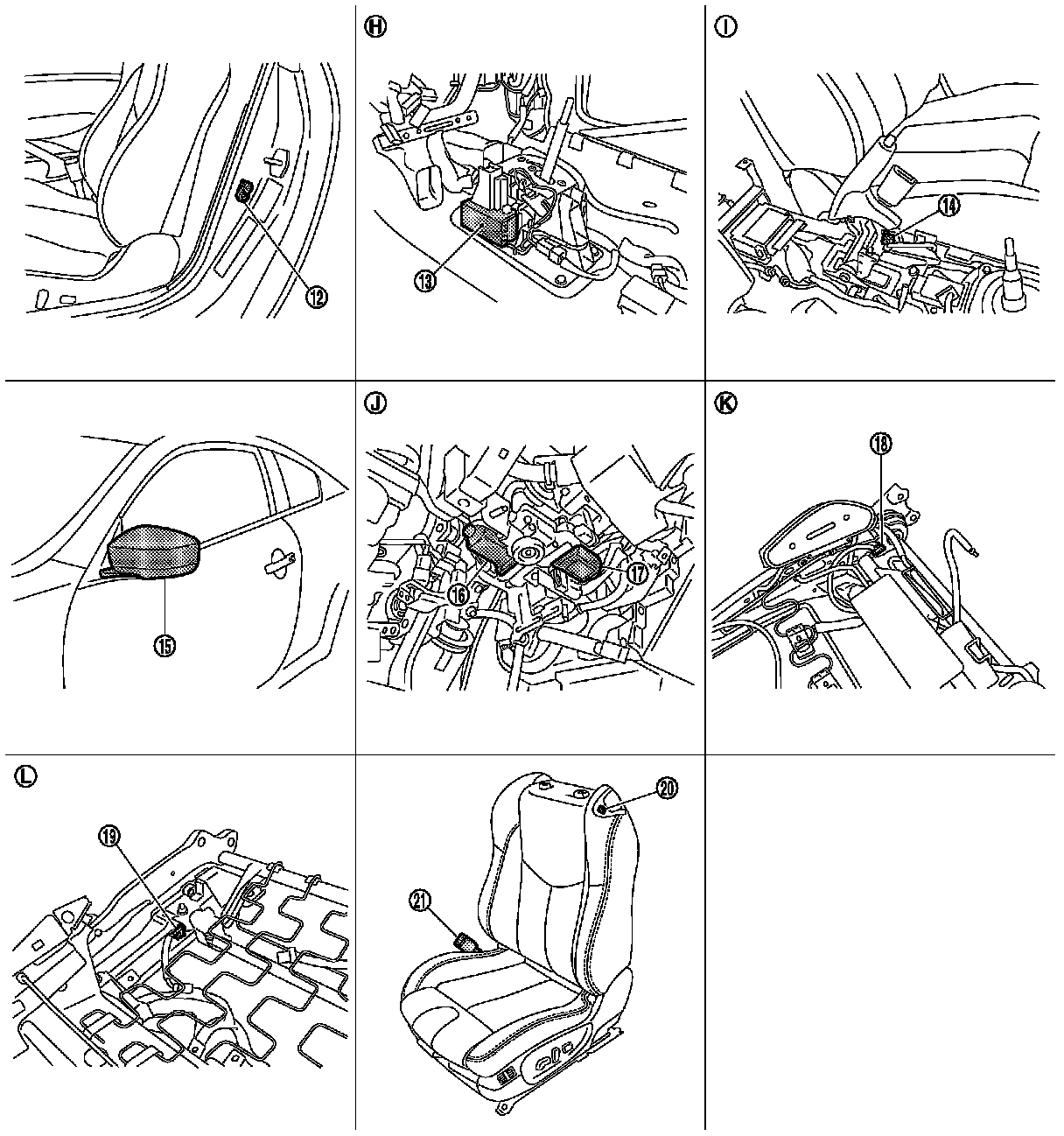 12

H

13

I

14

15

J

16

17

K

18

L

19

20

21