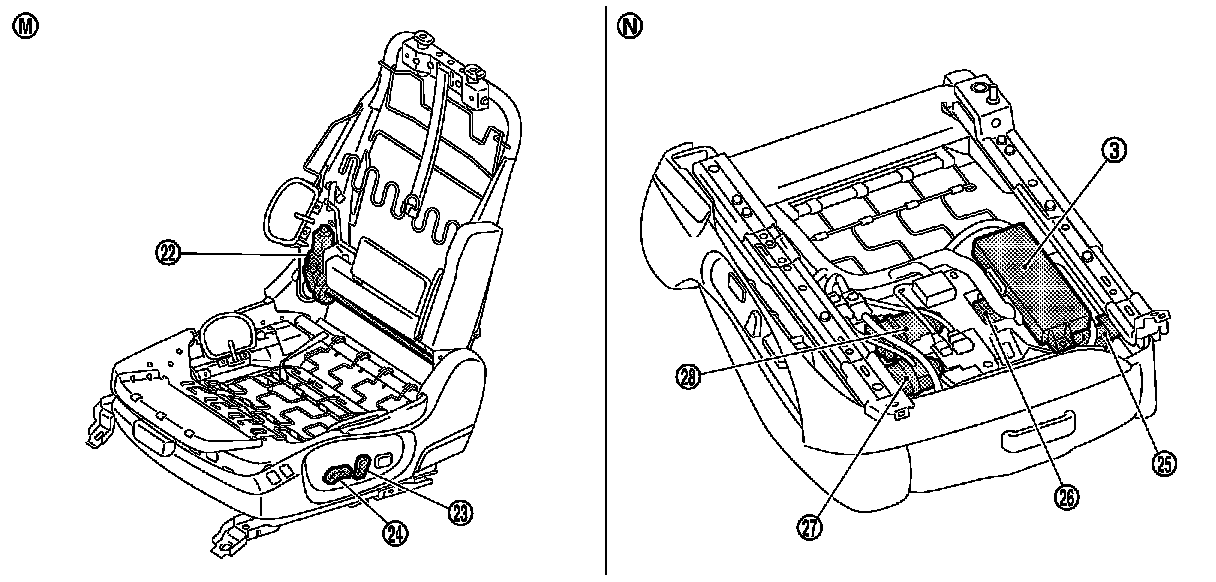 M

22

23

24

N

3

28

27

26

25