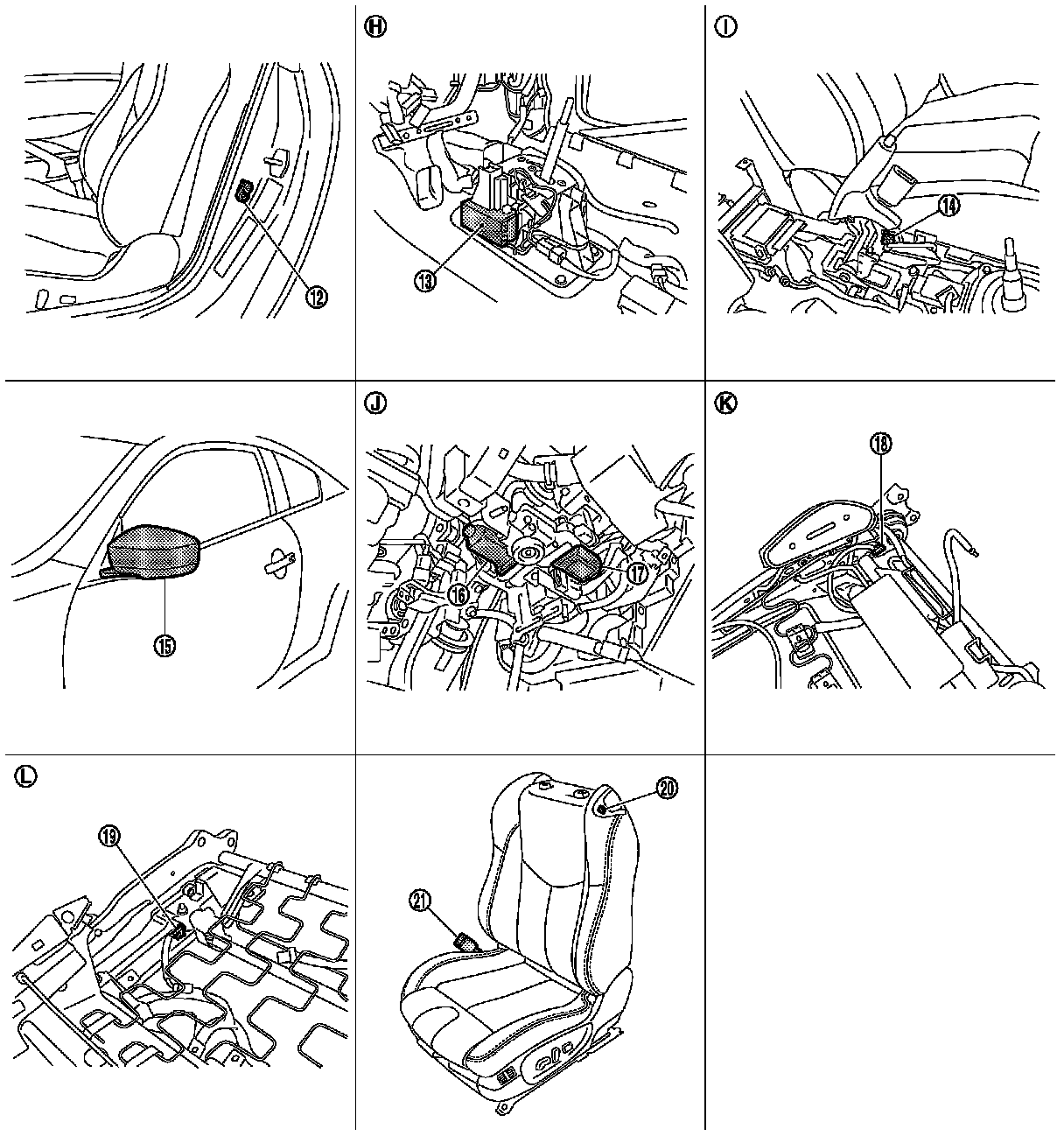 12

H

13

I

14

15

J

16

17

K

18

L

19

20

21