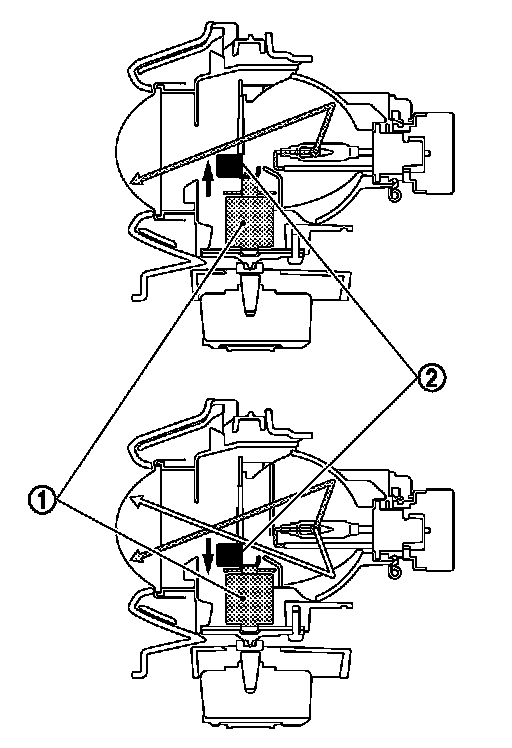 2
1