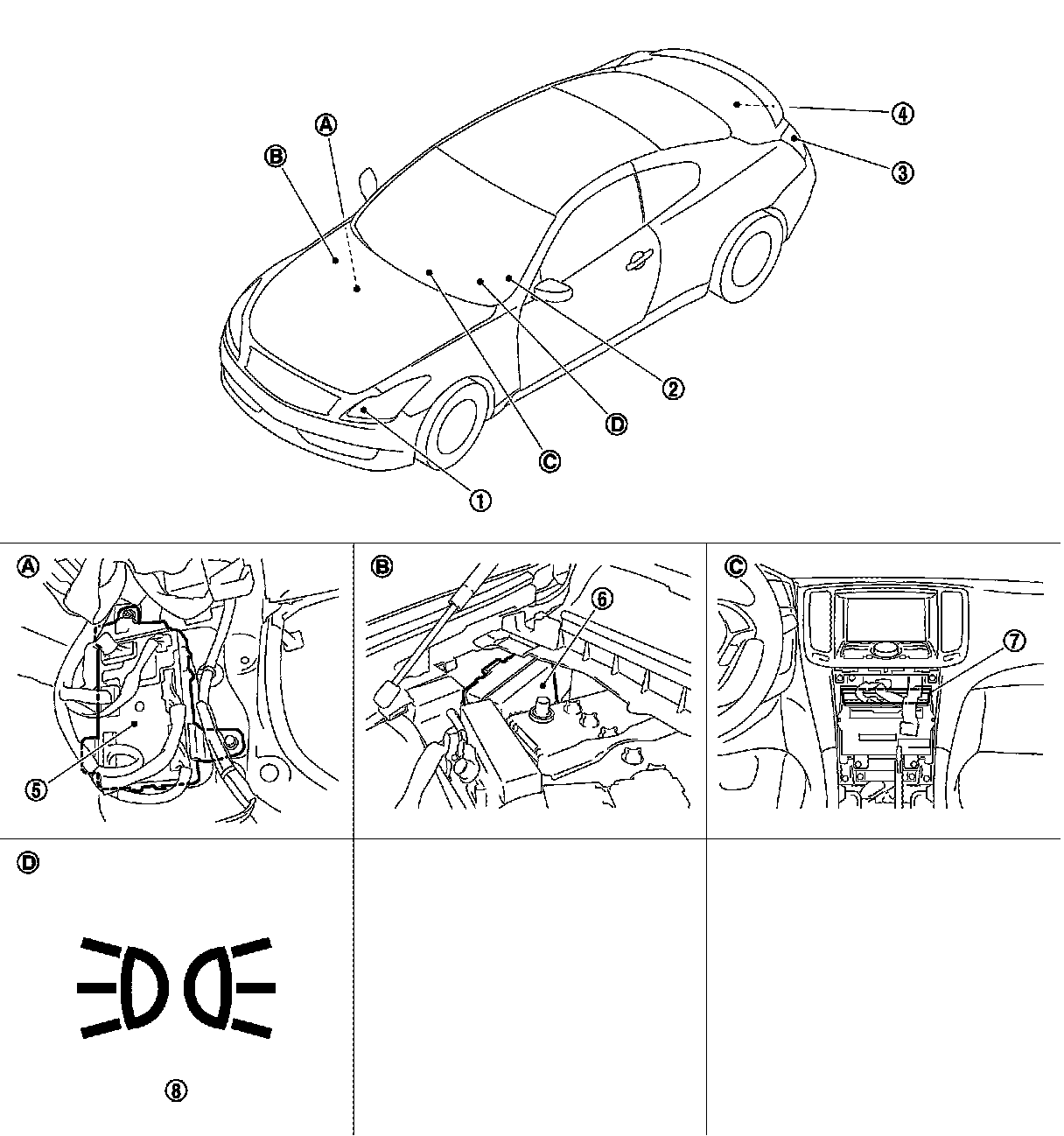 A
B
4
3
2
D
C
1
A
5
B
6
C
7
D
8