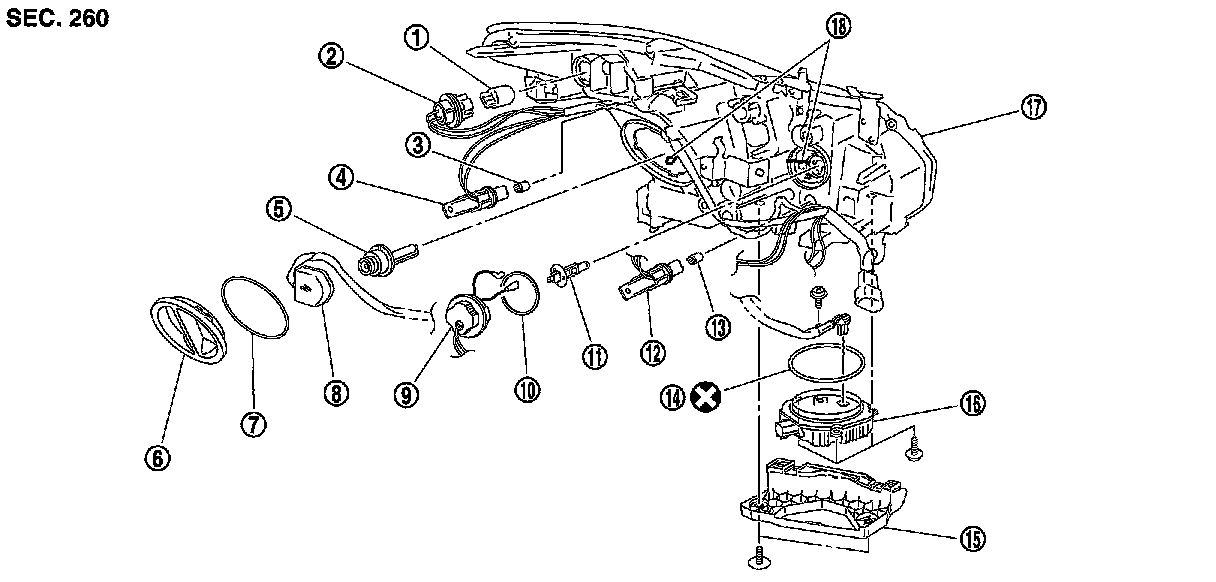 SEC. 260

1
2
3
4
5
6
7
8
9
10
11
12
13
14
15
16
17
18