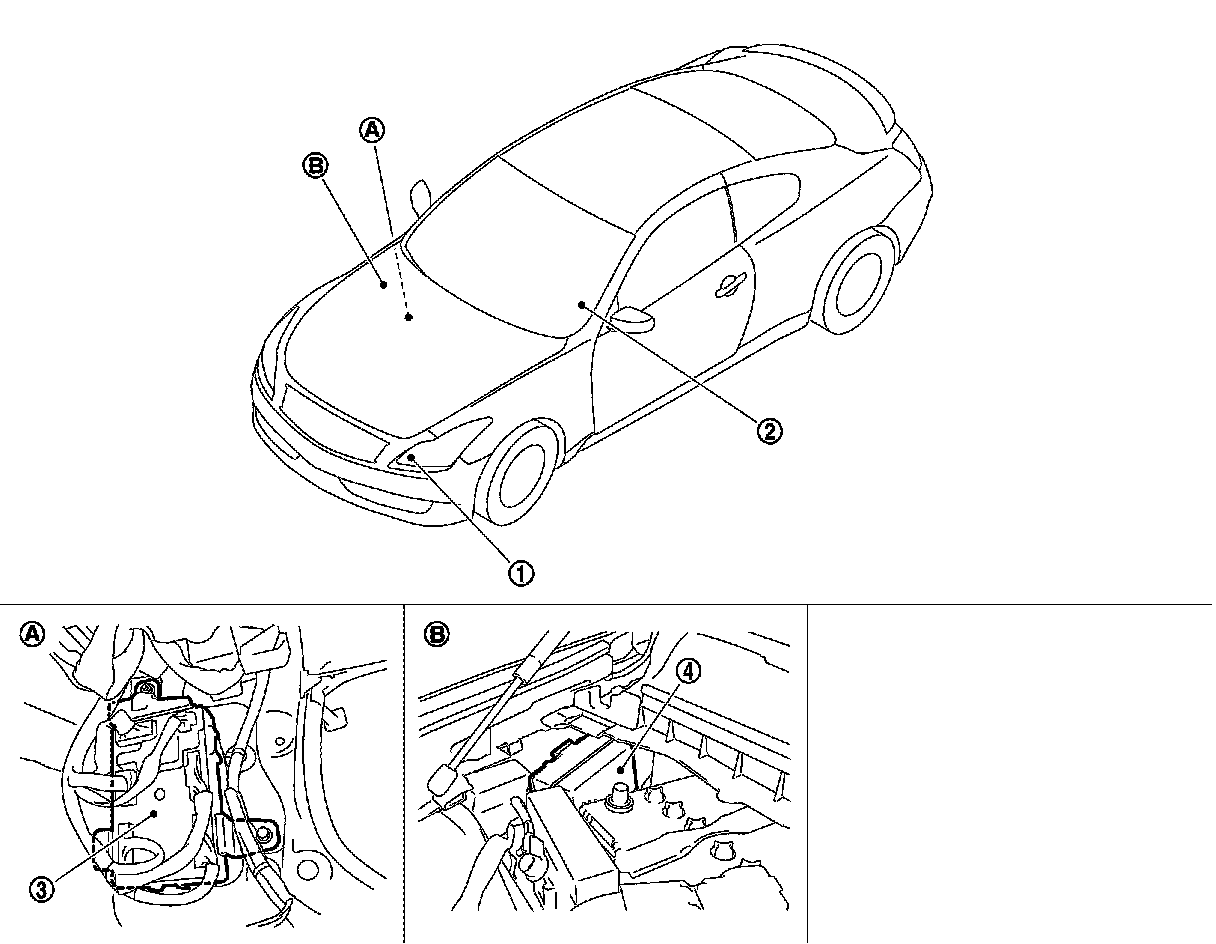 A
B
2
1
A
3
B
4