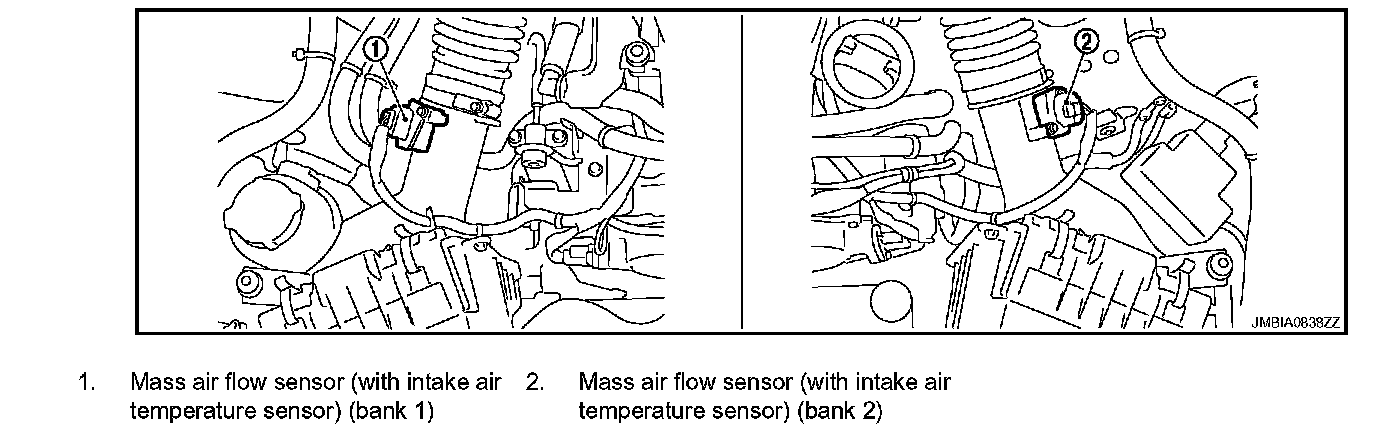 1

2

JMBIA0838ZZ

1. Mass air flow sensor (with intake air temperature sensor) (bank 1)

2. Mass air flow sensor (with intake air temperature sensor) (bank 2)