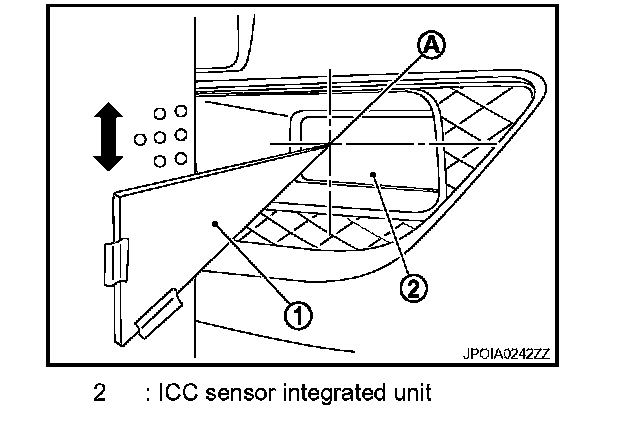 A

2

1

JPOIA0242ZZ

2 : ICC sensor integrated unit