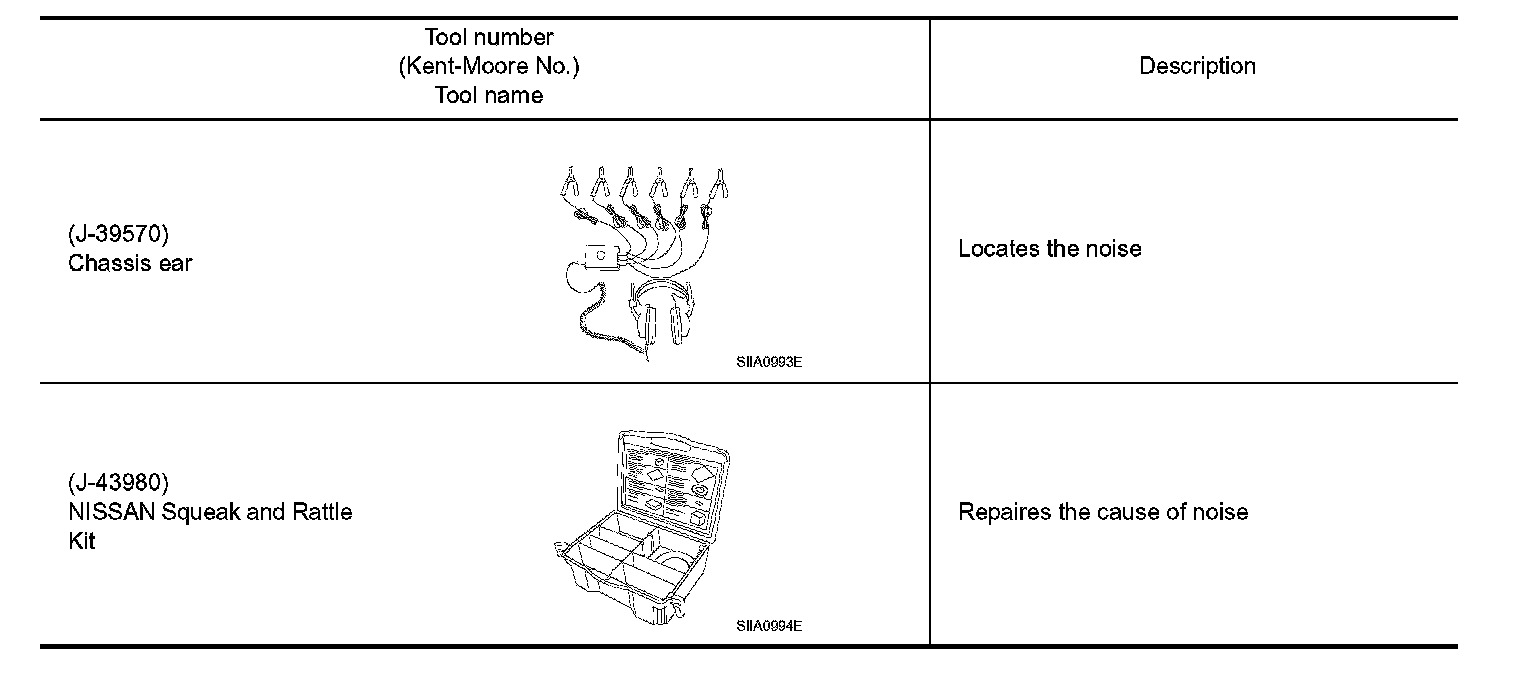 | Tool number (Kent-Moore No.) Tool name | Description |
|---|---|
| (J-39570) Chassis ear SIIA0993E | Locates the noise |
| (J-43980) NISSAN Squeak and Rattle Kit SIIA0994E | Repaires the cause of noise |