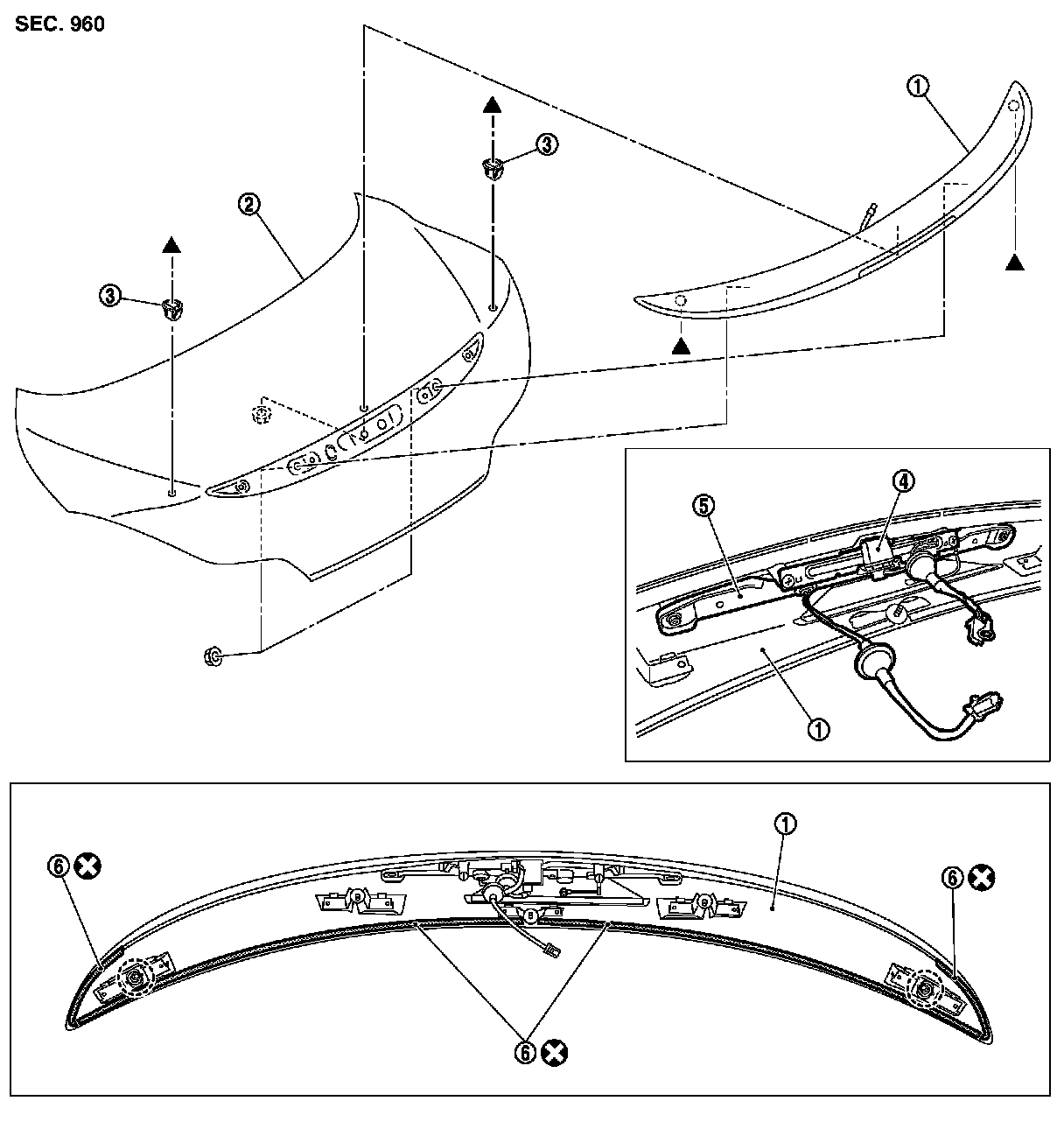 SEC. 960

1
2
3
3
4
5
1
1
6
6
6