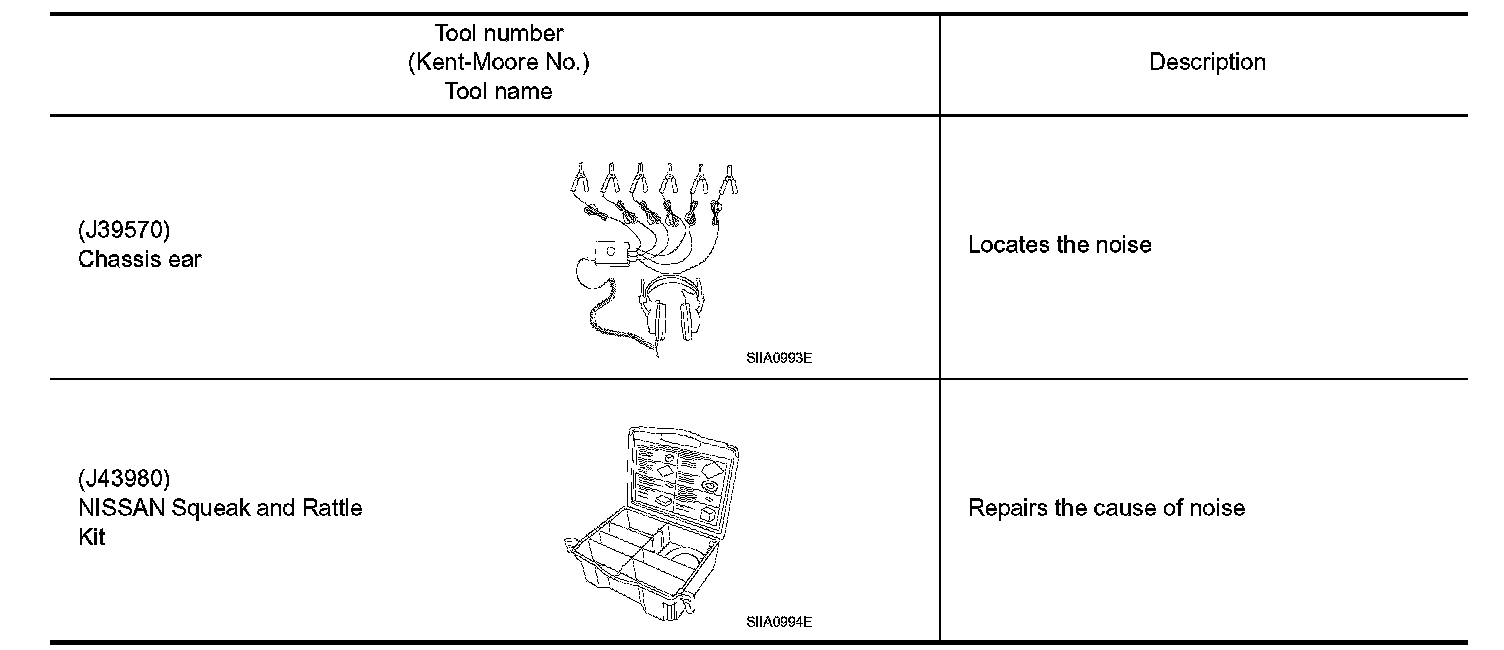 | Tool number (Kent-Moore No.) Tool name | Description |
|---|---|
| (J39570) Chassis ear SIIA0993E | Locates the noise |
| (J43980) NISSAN Squeak and Rattle Kit SIIA0994E | Repairs the cause of noise |