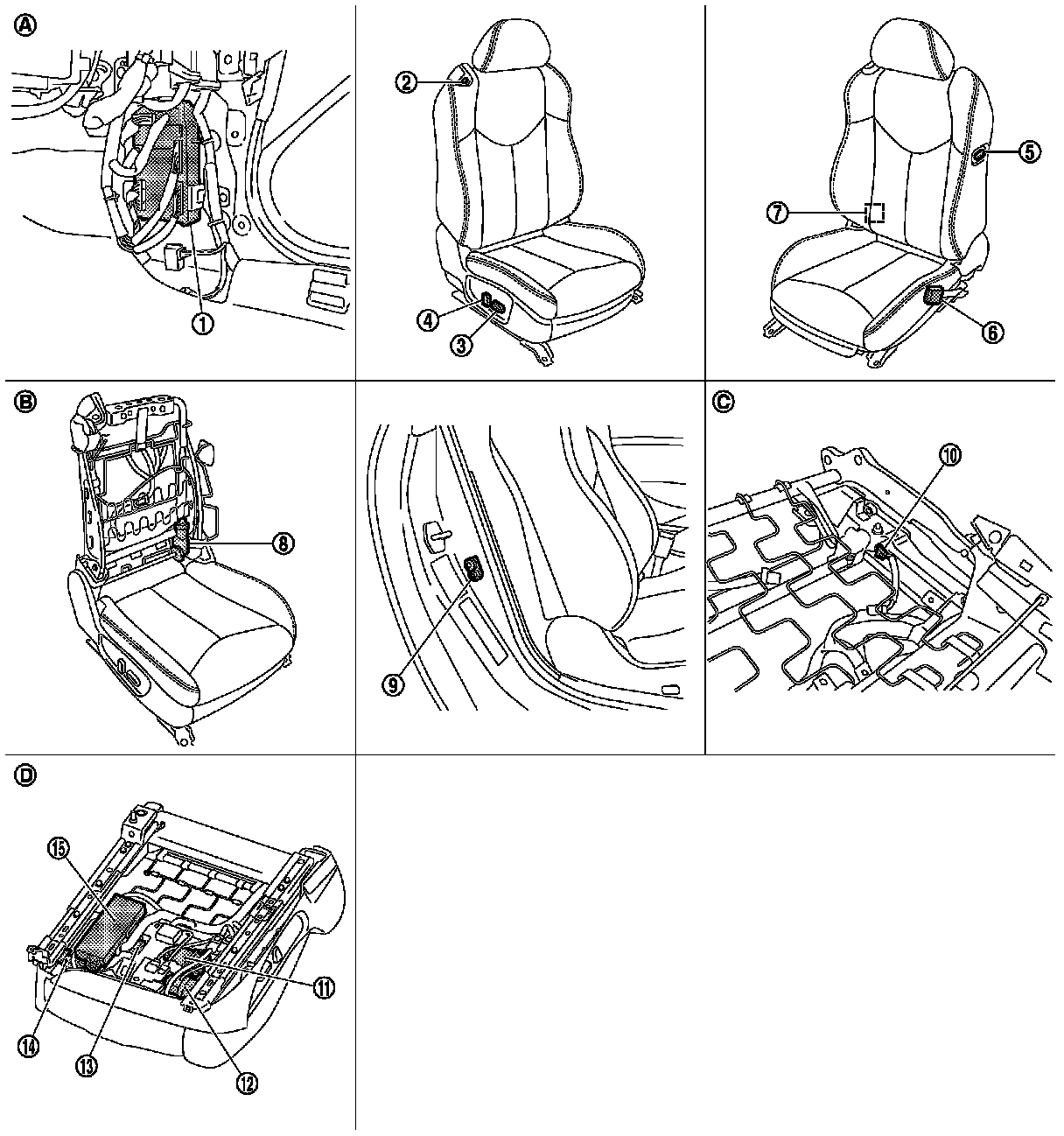 Ⓐ
①
②
④
③
⑤
⑦
⑥
Ⓑ
⑧
⑨
Ⓒ
⑩
Ⓓ
⑮
⑪
⑭
⑬
⑫