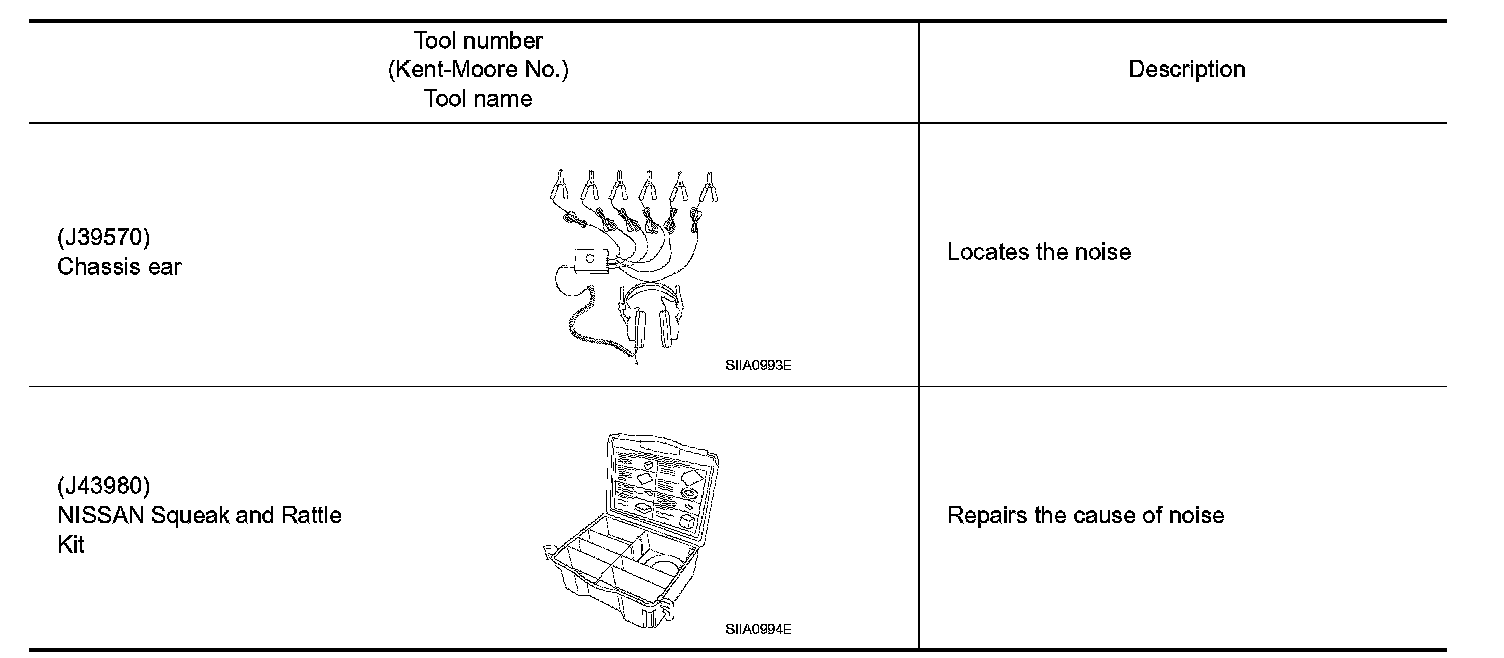 | Tool number (Kent-Moore No.) Tool name | Description |
|---|---|
| (J39570) Chassis ear SIIA0993E | Locates the noise |
| (J43980) NISSAN Squeak and Rattle Kit SIIA0994E | Repairs the cause of noise |