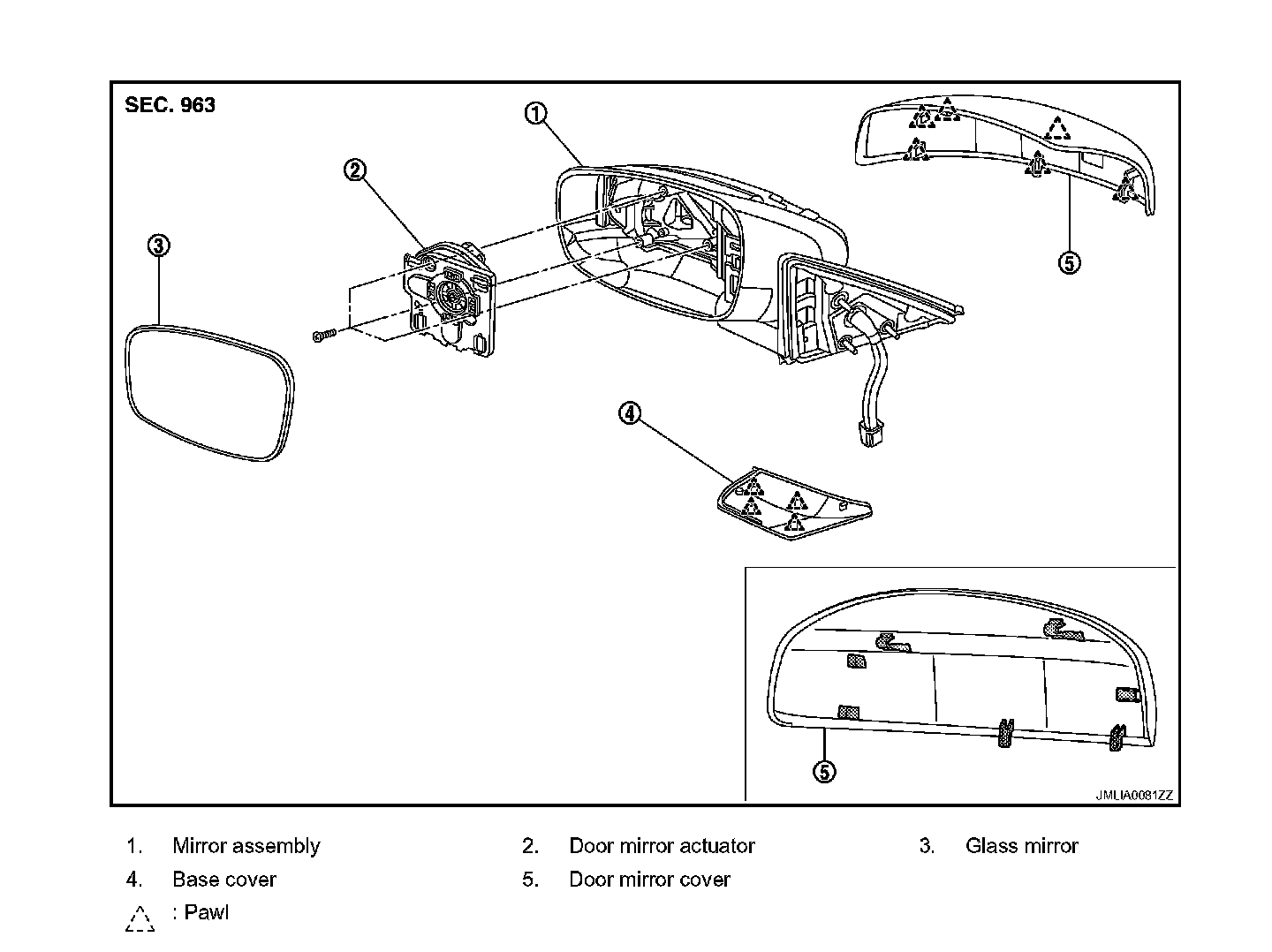 SEC. 963

①

②

③

④

⑤

⑤

JMLIA0081ZZ

1. Mirror assembly
2. Door mirror actuator
3. Glass mirror
4. Base cover
5. Door mirror cover

: Pawl