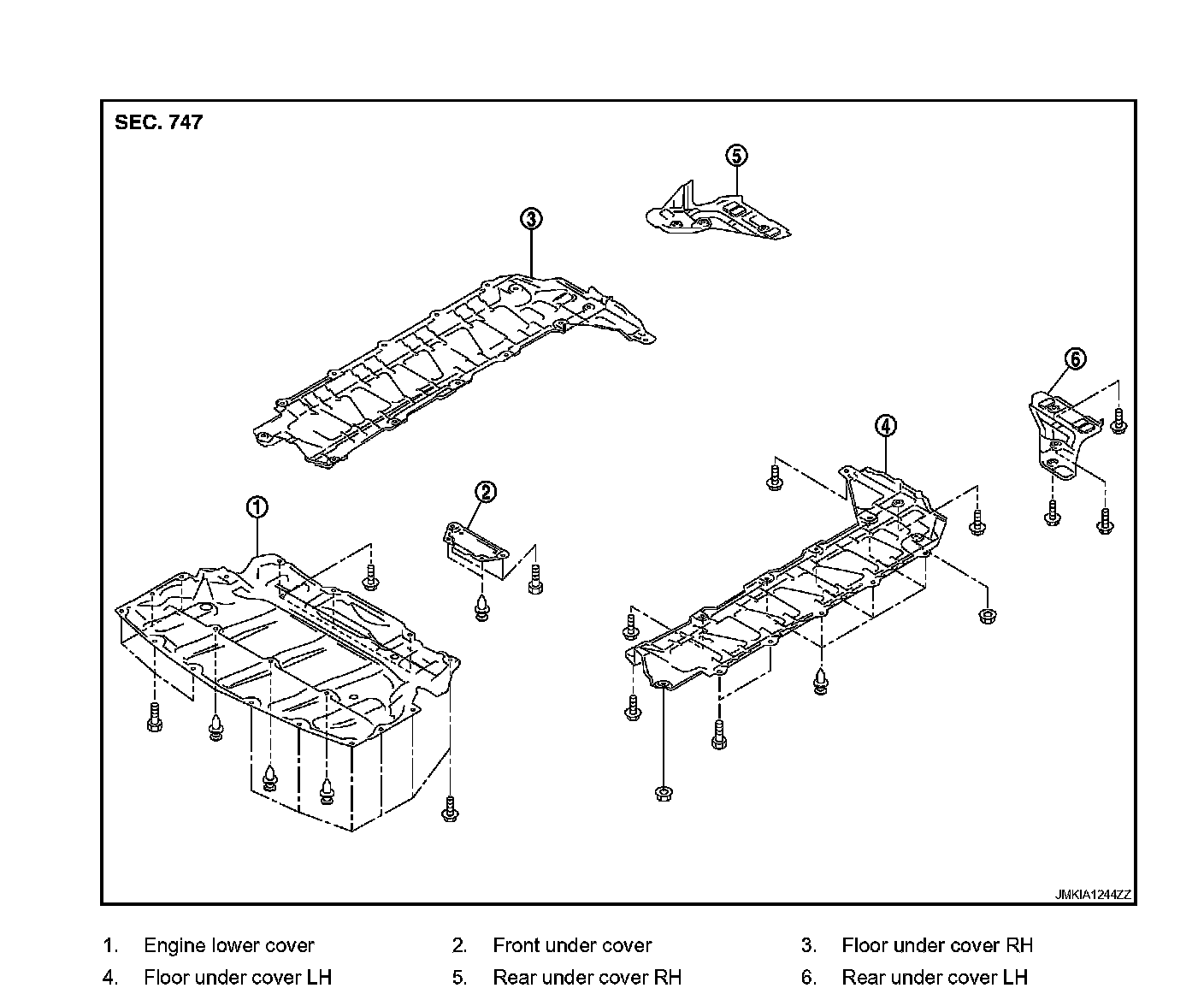 SEC. 747

5

3

6

4

2

1

JMKIA1244ZZ

1. Engine lower cover
2. Front under cover
3. Floor under cover RH
4. Floor under cover LH
5. Rear under cover RH
6. Rear under cover LH