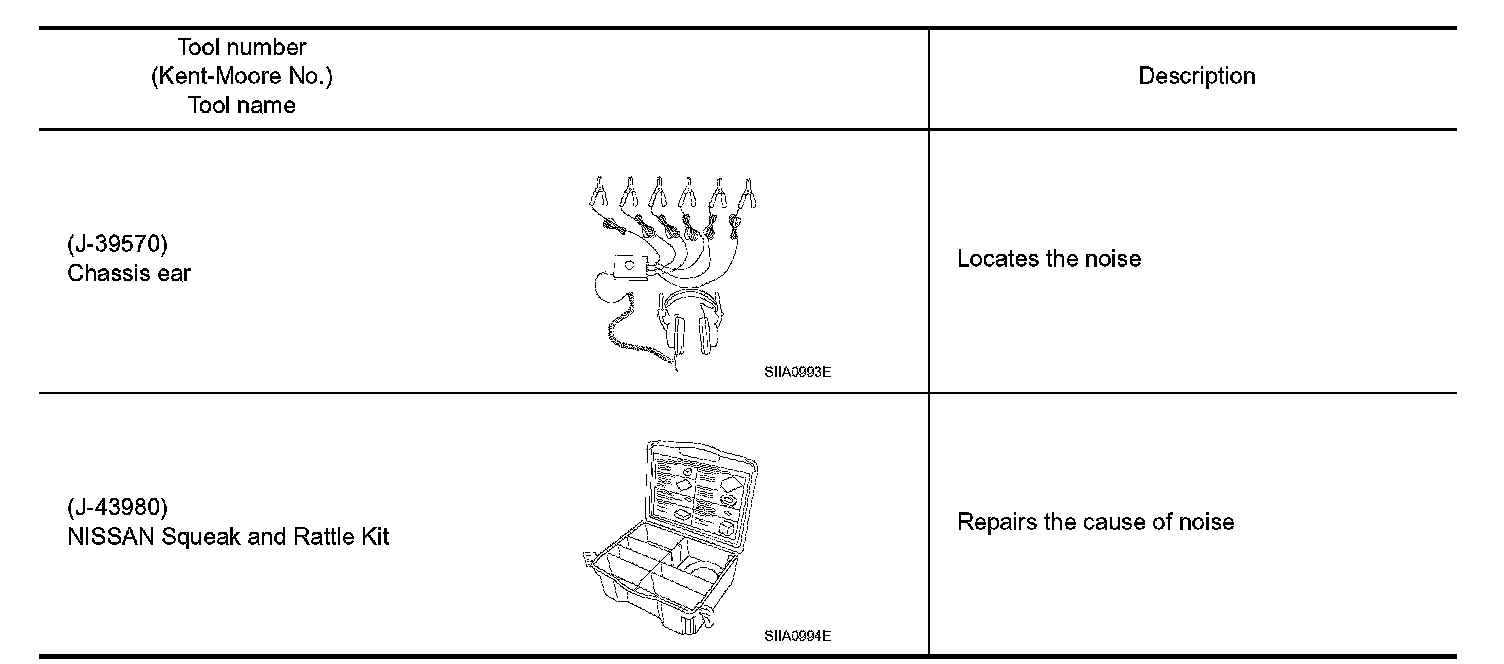 | Tool number (Kent-Moore No.) Tool name | Description |
|---|---|
| (J-39570) Chassis ear SIIA0993E | Locates the noise |
| (J-43980) NISSAN Squeak and Rattle Kit SIIA0994E | Repairs the cause of noise |