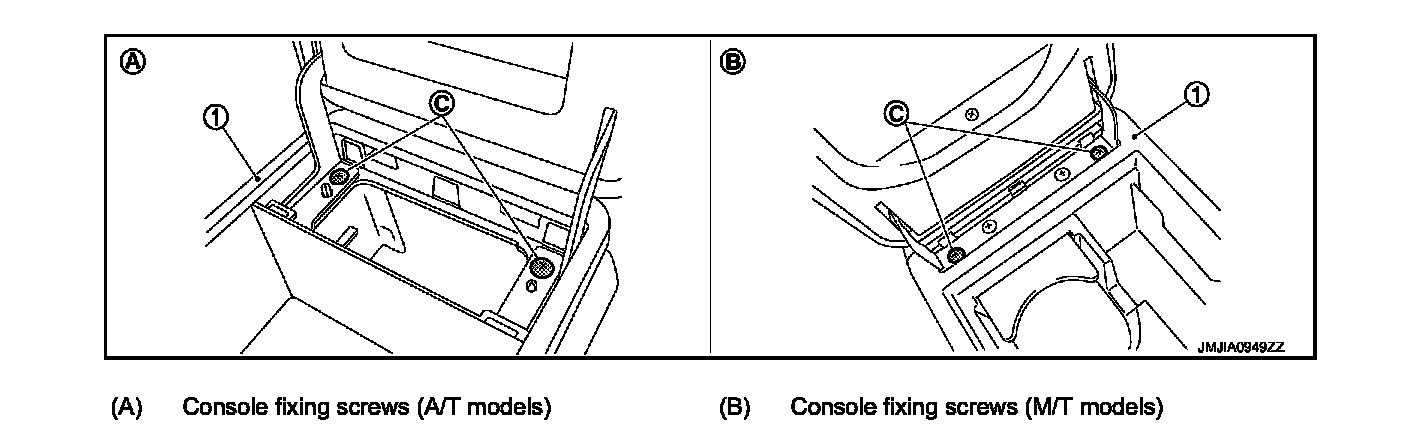 A

1

C

B

C

1

JMJIA0949ZZ

(A) Console fixing screws (A/T models)

(B) Console fixing screws (M/T models)