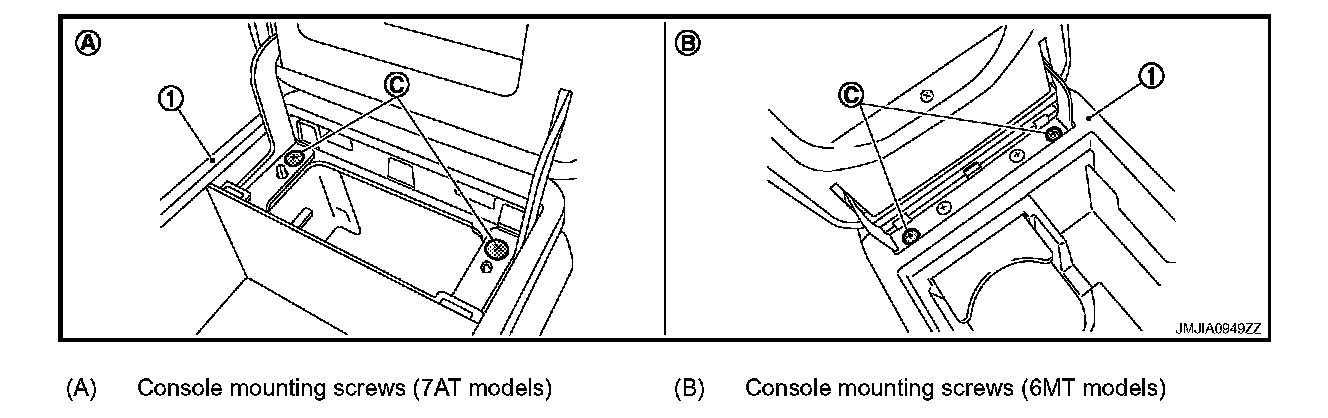 A
1
C
B
C
1
JMJIA0949ZZ

(A) Console mounting screws (7AT models)

(B) Console mounting screws (6MT models)