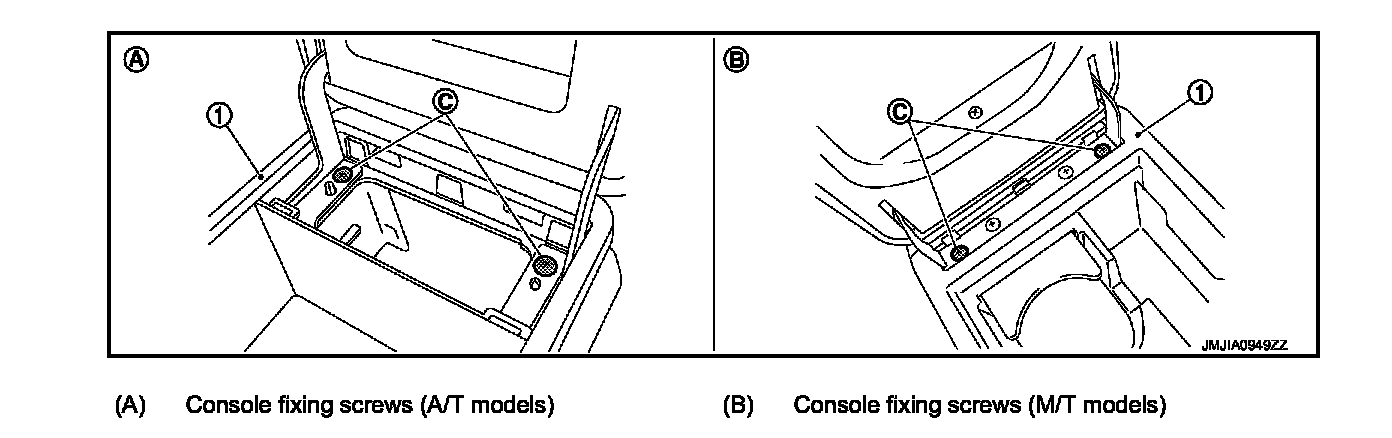 A
1
C

B
C
1

JMJIA0949ZZ

(A) Console fixing screws (A/T models)

(B) Console fixing screws (M/T models)